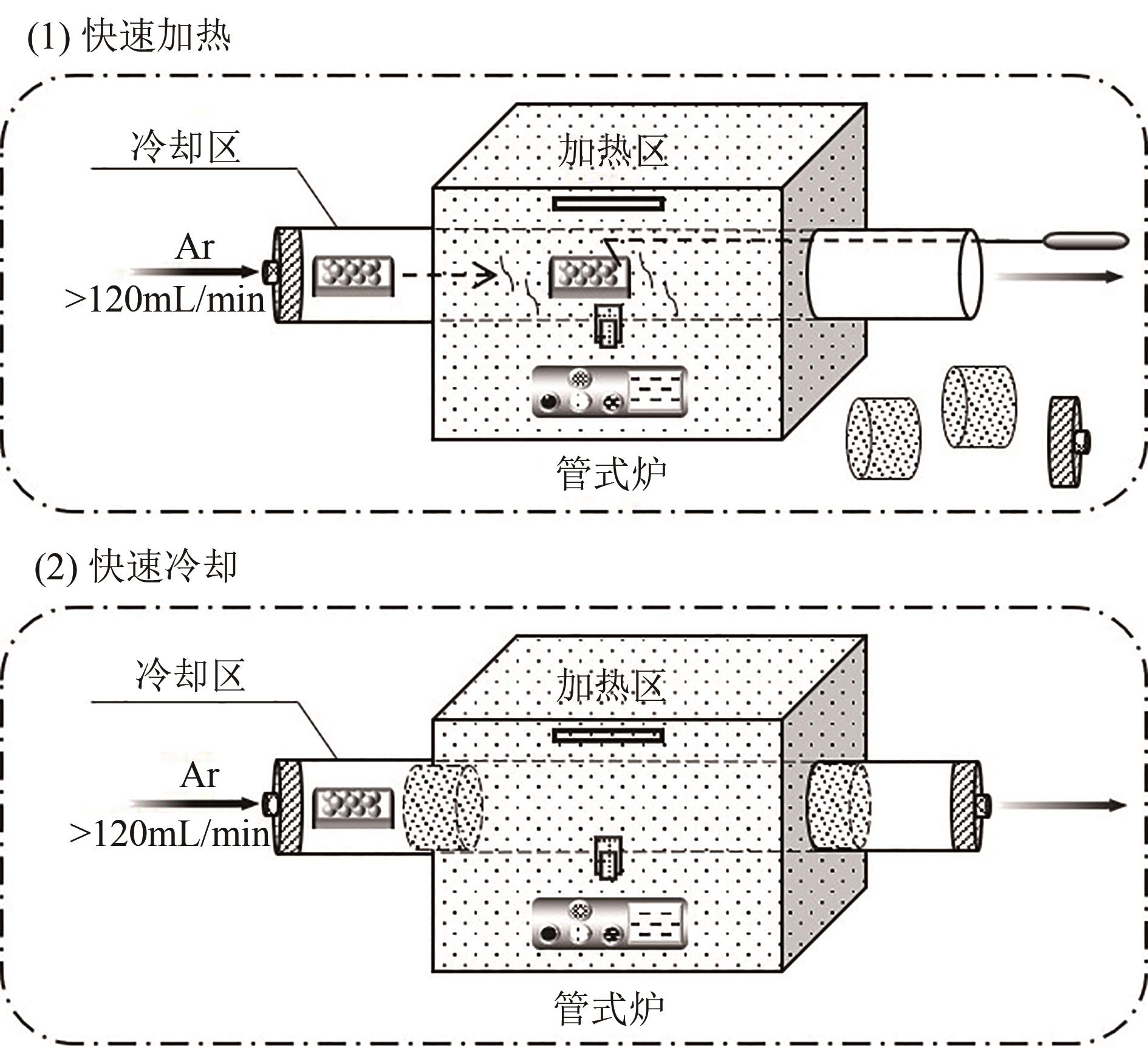 (1) 快速加热

冷却区

加热区

Ar

>120mL/min

管式炉

(2) 快速冷却

冷却区

加热区

Ar

>120mL/min

管式炉