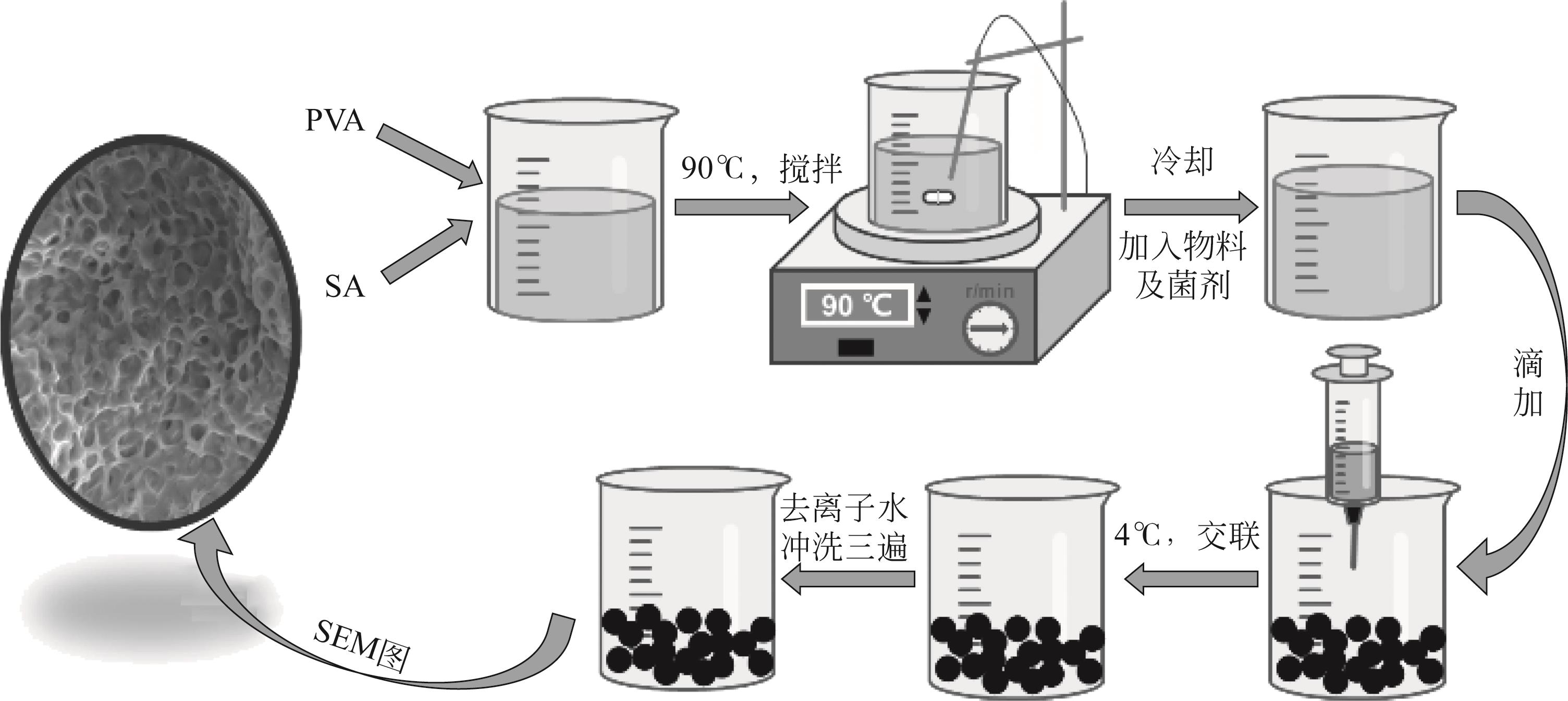 PVA

SA

90℃，搅拌

90 ℃

r/min

冷却

加入物料及菌剂

滴加

4℃，交联

去离子水冲洗三遍

SEM图