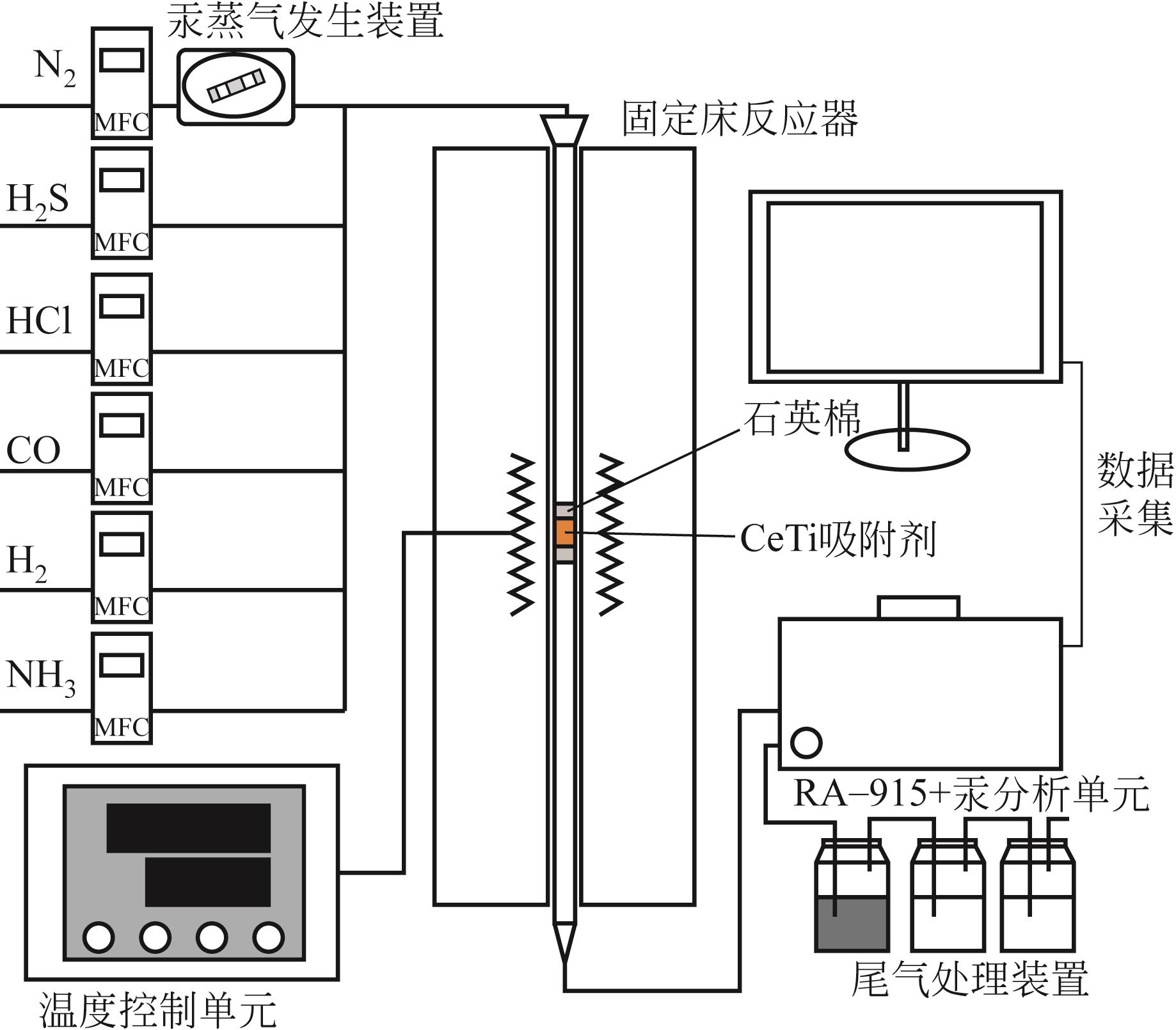 汞蒸气发生装置

$N_2$

MFC

$H_2S$

MFC

HCl

MFC

CO

MFC

$H_2$

MFC

$NH_3$

MFC

固定床反应器

石英棉

CeTi吸附剂

数据采集

RA–915+汞分析单元

尾气处理装置

温度控制单元