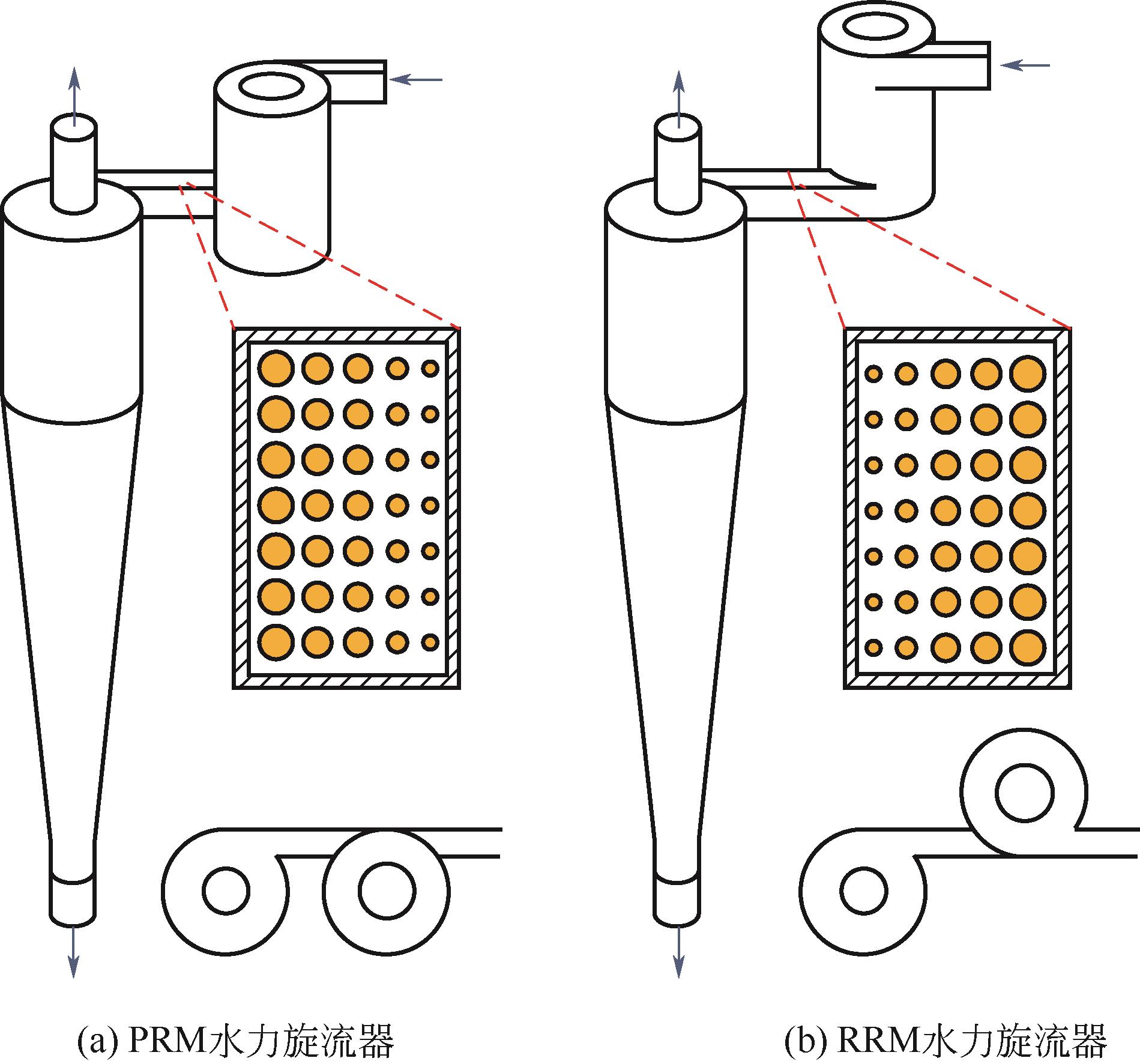 (a) PRM水力旋流器

(b) RRM水力旋流器