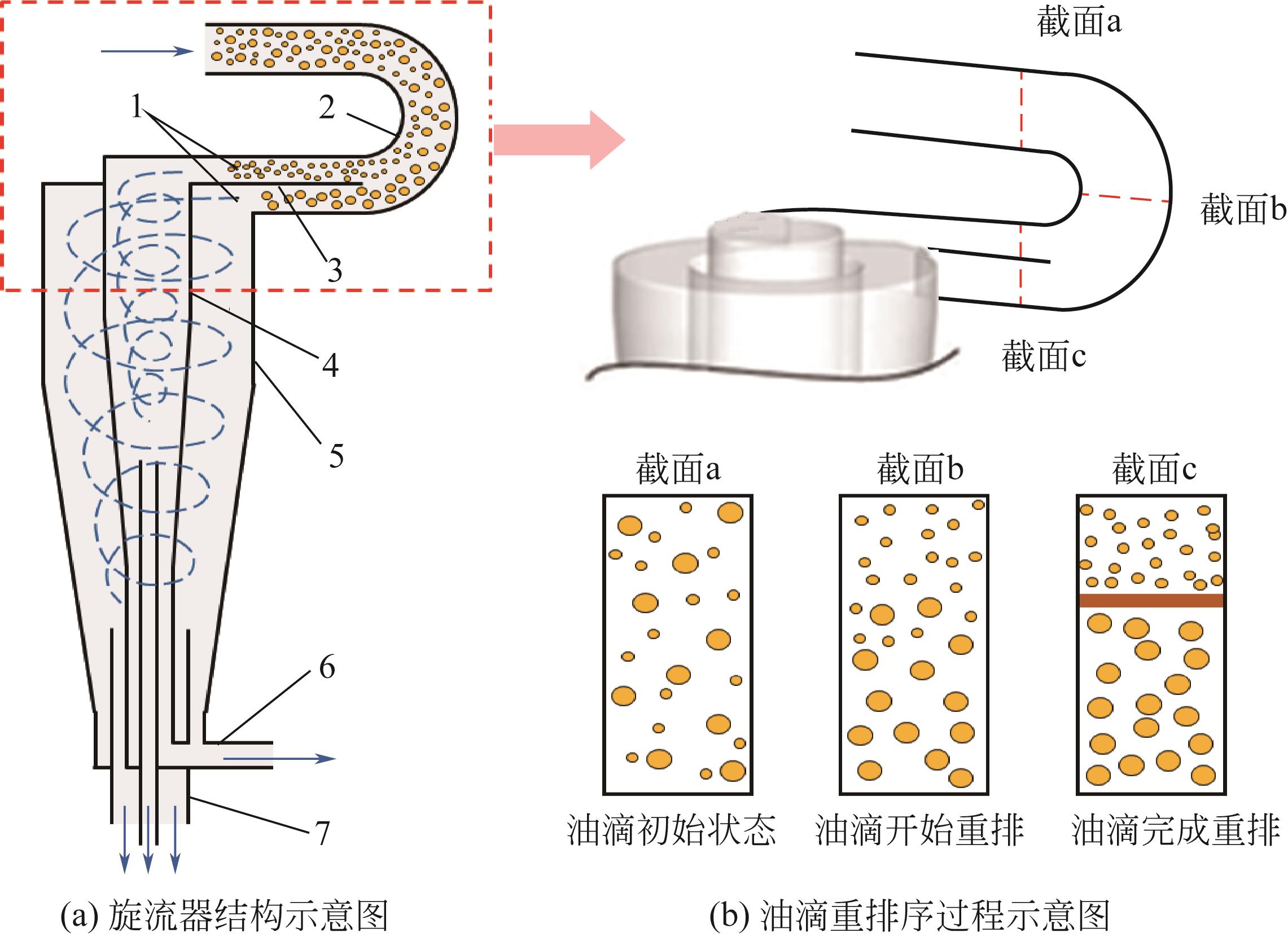 1
2
3
4
5
6
7
(a) 旋流器结构示意图

截面a
截面b
截面c

截面a
截面b
截面c
油滴初始状态
油滴开始重排
油滴完成重排
(b) 油滴重排序过程示意图