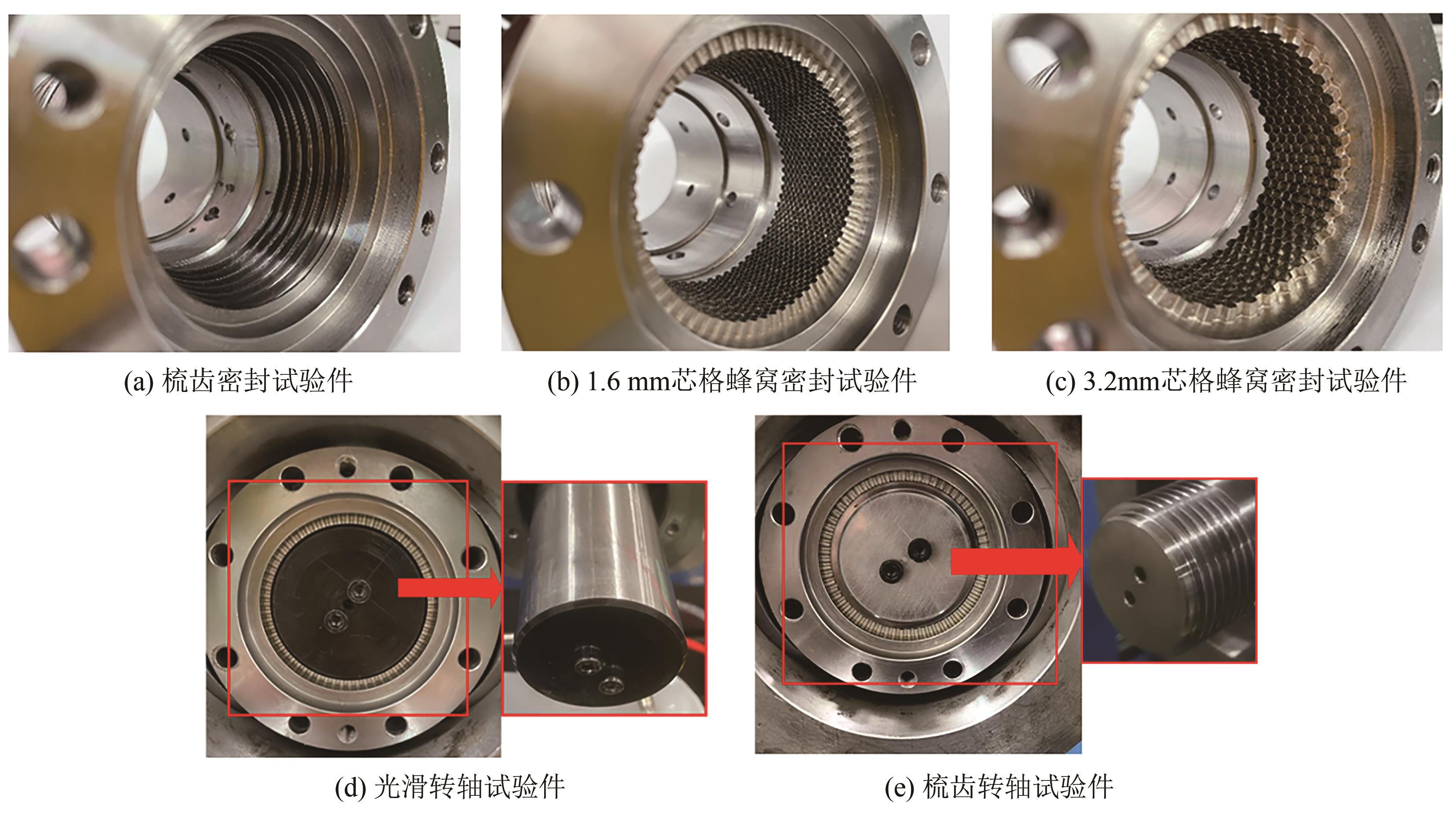 (a) 梳齿密封试验件

(b) 1.6 mm芯格蜂窝密封试验件

(c) 3.2mm芯格蜂窝密封试验件

(d) 光滑转轴试验件

(e) 梳齿转轴试验件