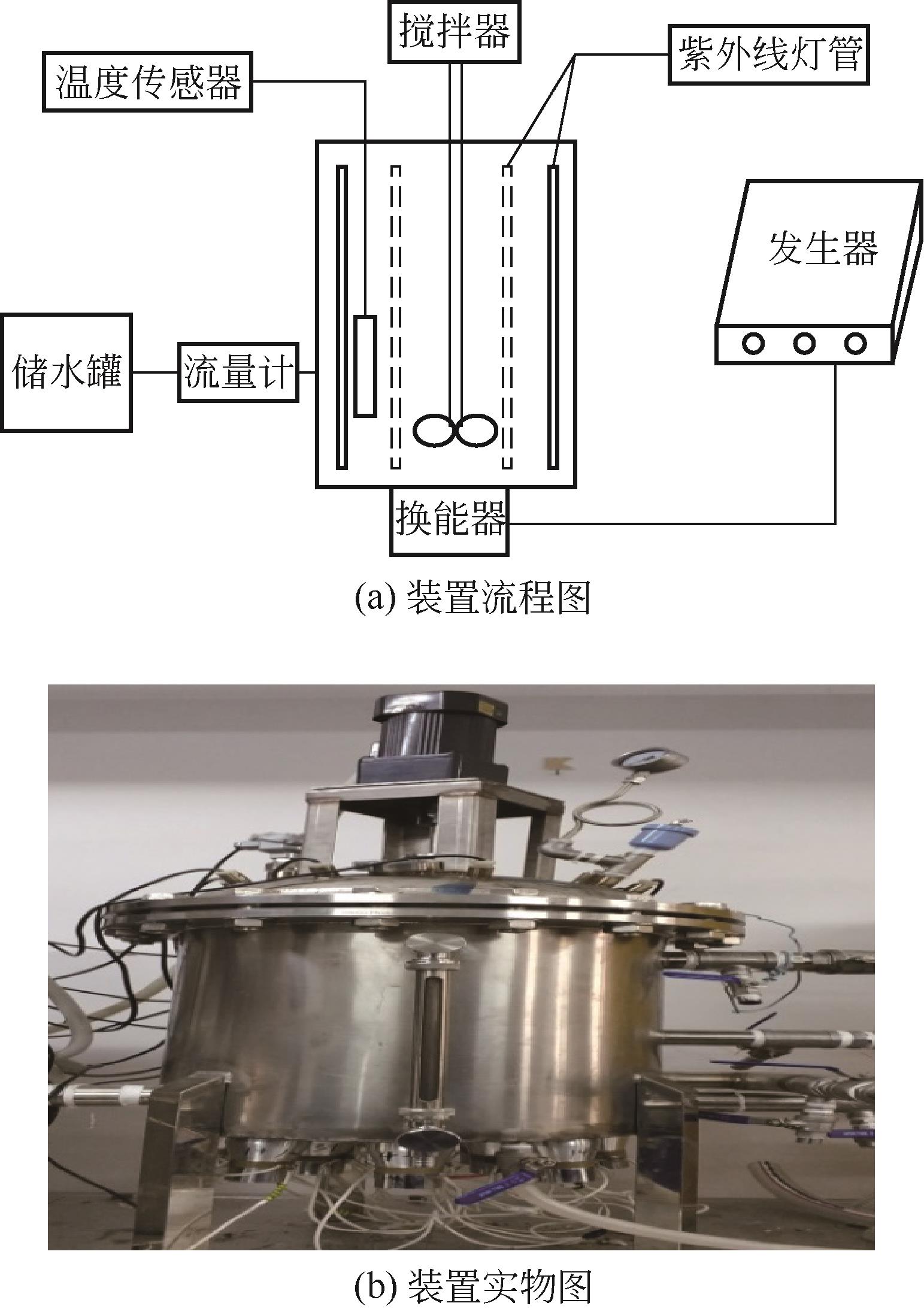 搅拌器

温度传感器

紫外线灯管

发生器

储水罐

流量计

换能器

(a) 装置流程图

(b) 装置实物图