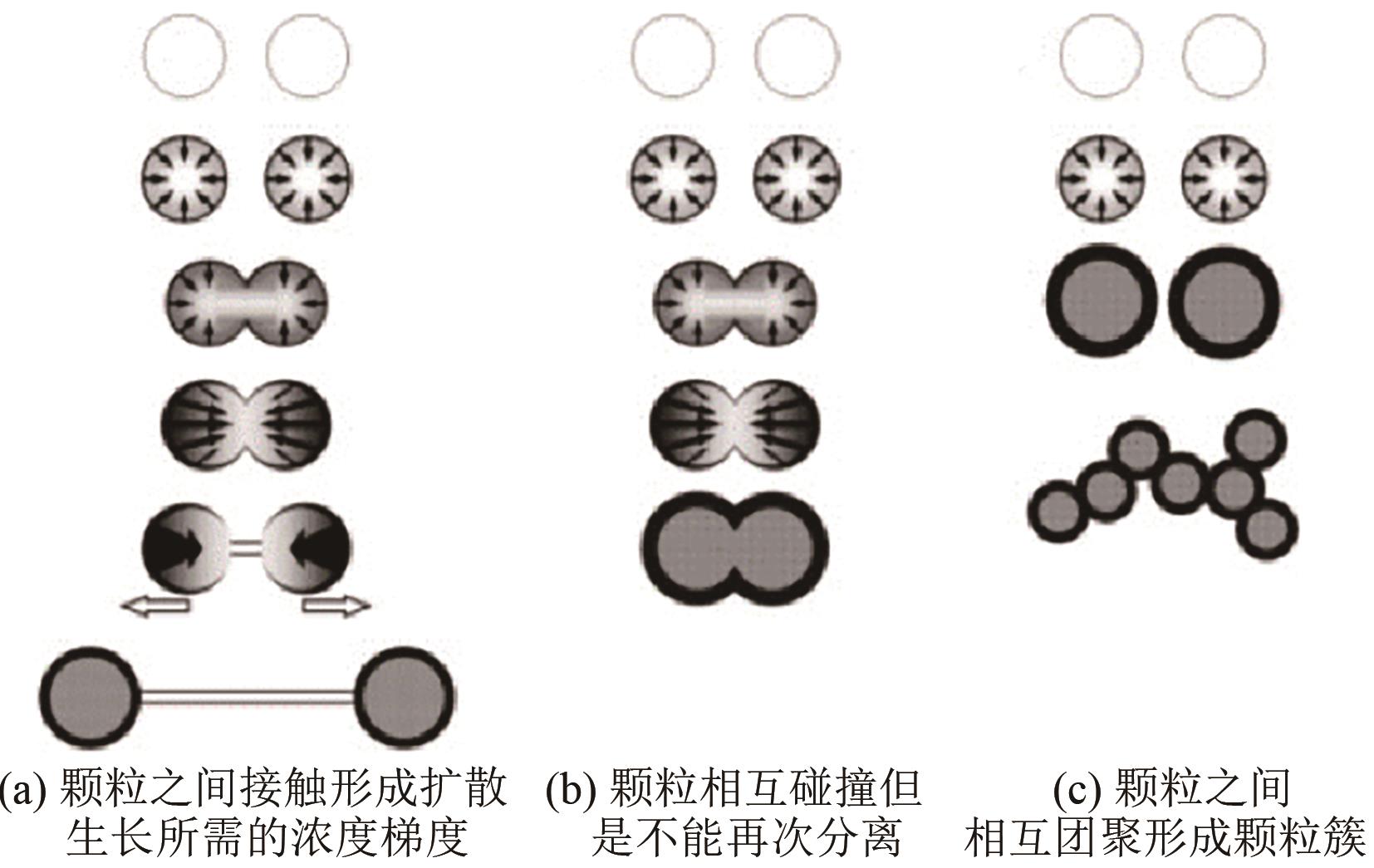 (a) 颗粒之间接触形成扩散生长所需的浓度梯度

(b) 颗粒相互碰撞但是不能再次分离

(c) 颗粒之间相互团聚形成颗粒簇