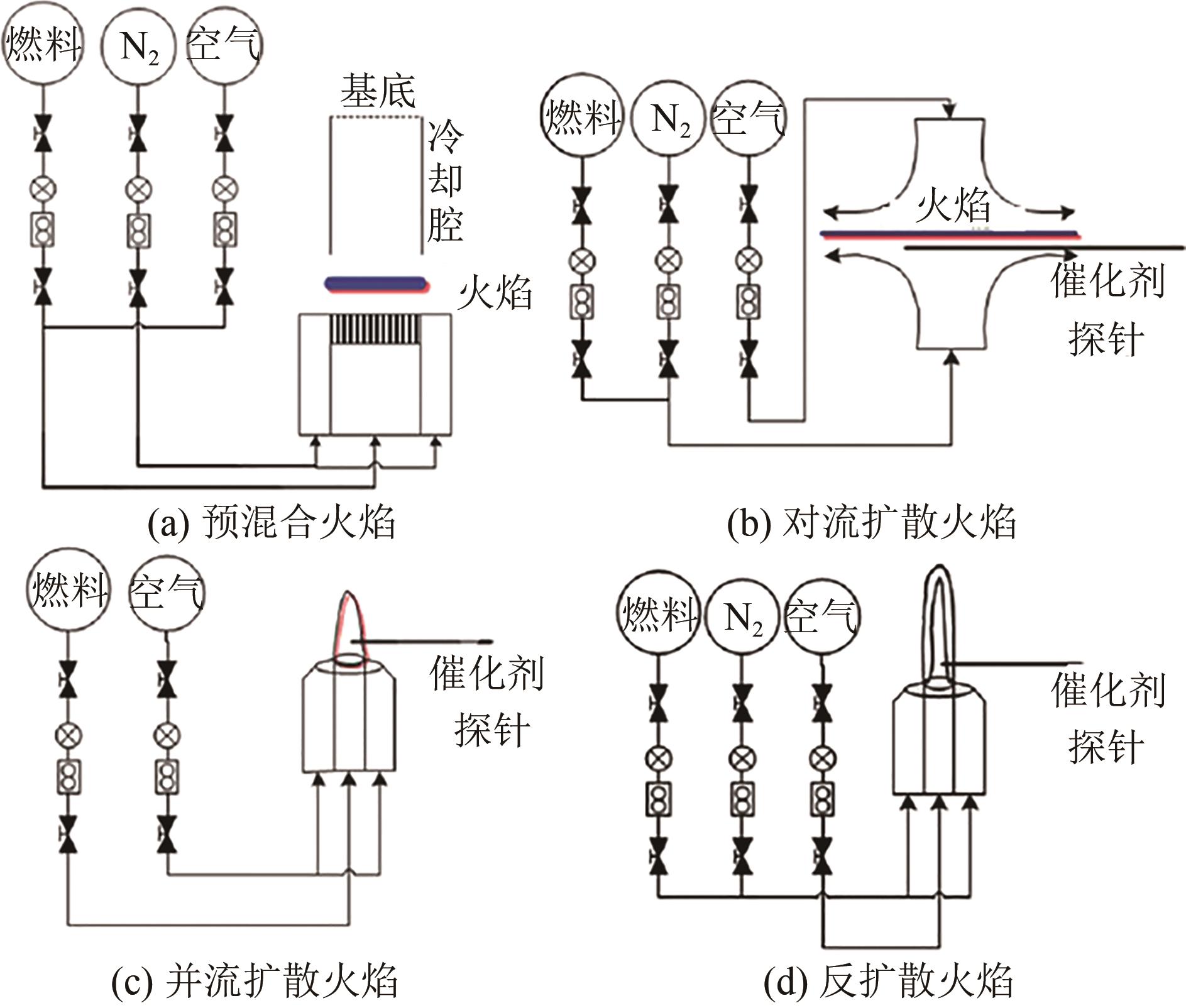 燃料 $N_2$ 空气

基底

冷却腔

火焰

(a) 预混合火焰

燃料 $N_2$ 空气

火焰

催化剂探针

(b) 对流扩散火焰

燃料 空气

催化剂探针

(c) 并流扩散火焰

燃料 $N_2$ 空气

催化剂探针

(d) 反扩散火焰