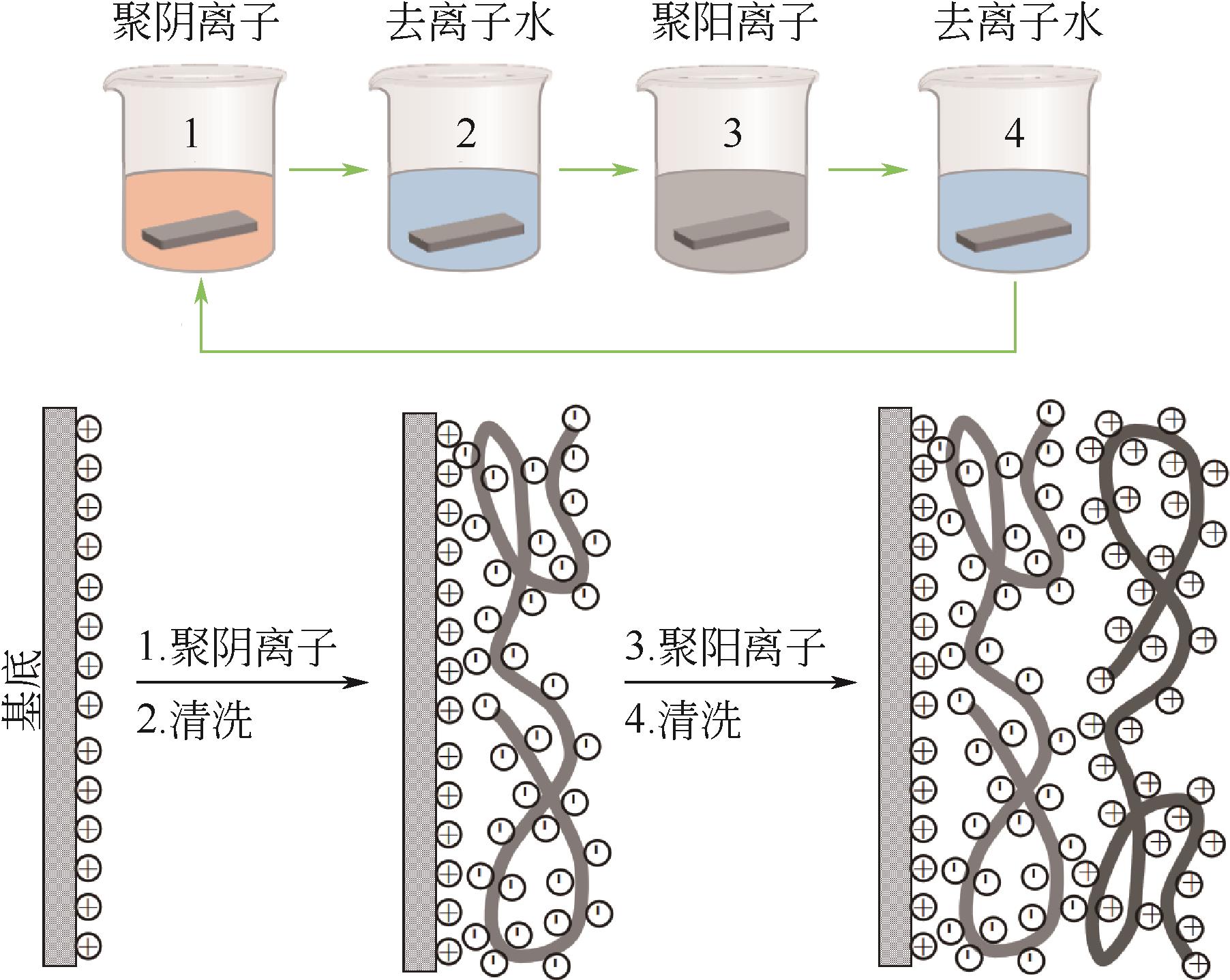 聚阴离子 去离子水 聚阳离子 去离子水

1 2 3 4

基底

1.聚阴离子
2.清洗

3.聚阳离子
4.清洗