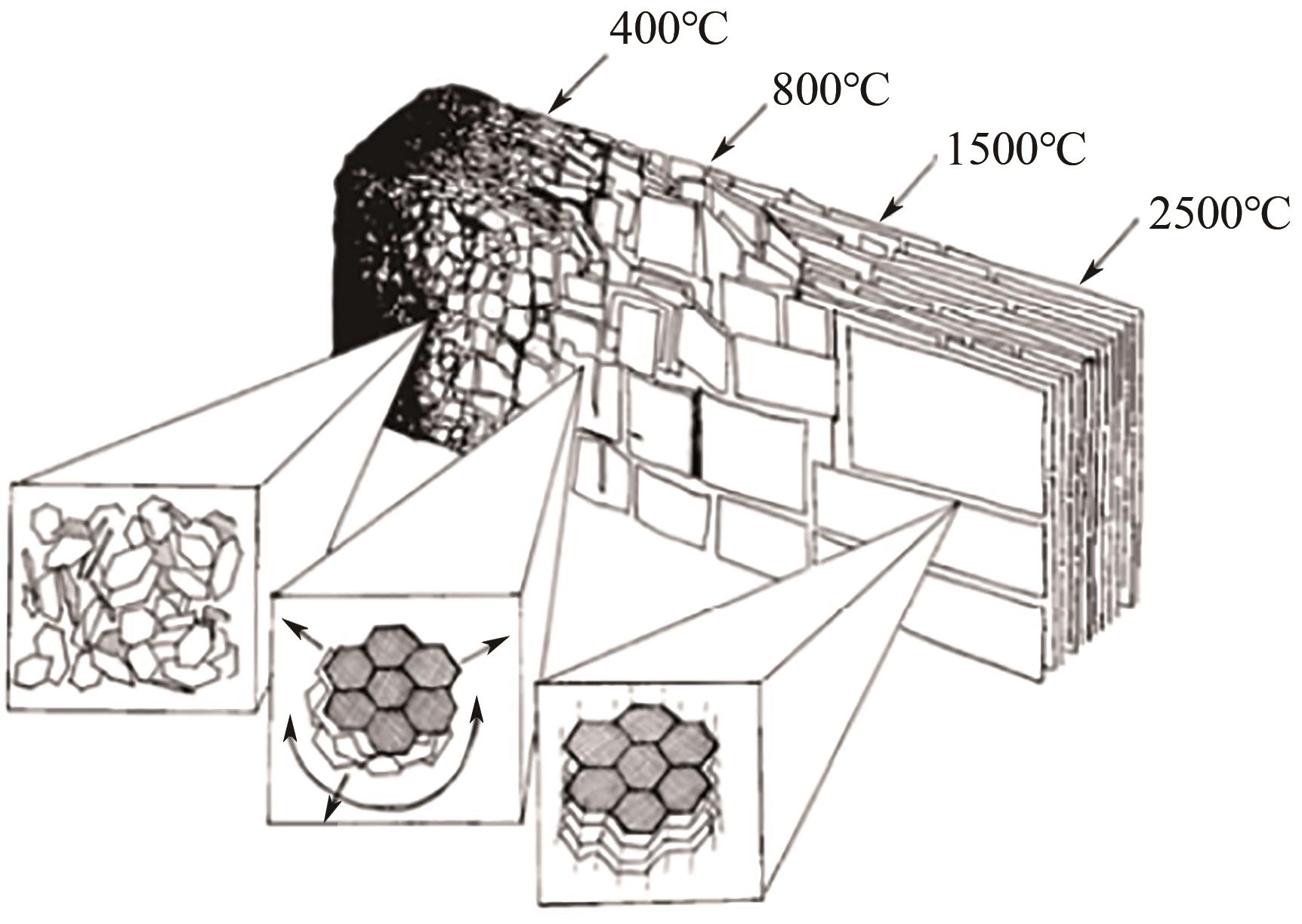 400°C
800°C
1500°C
2500°C