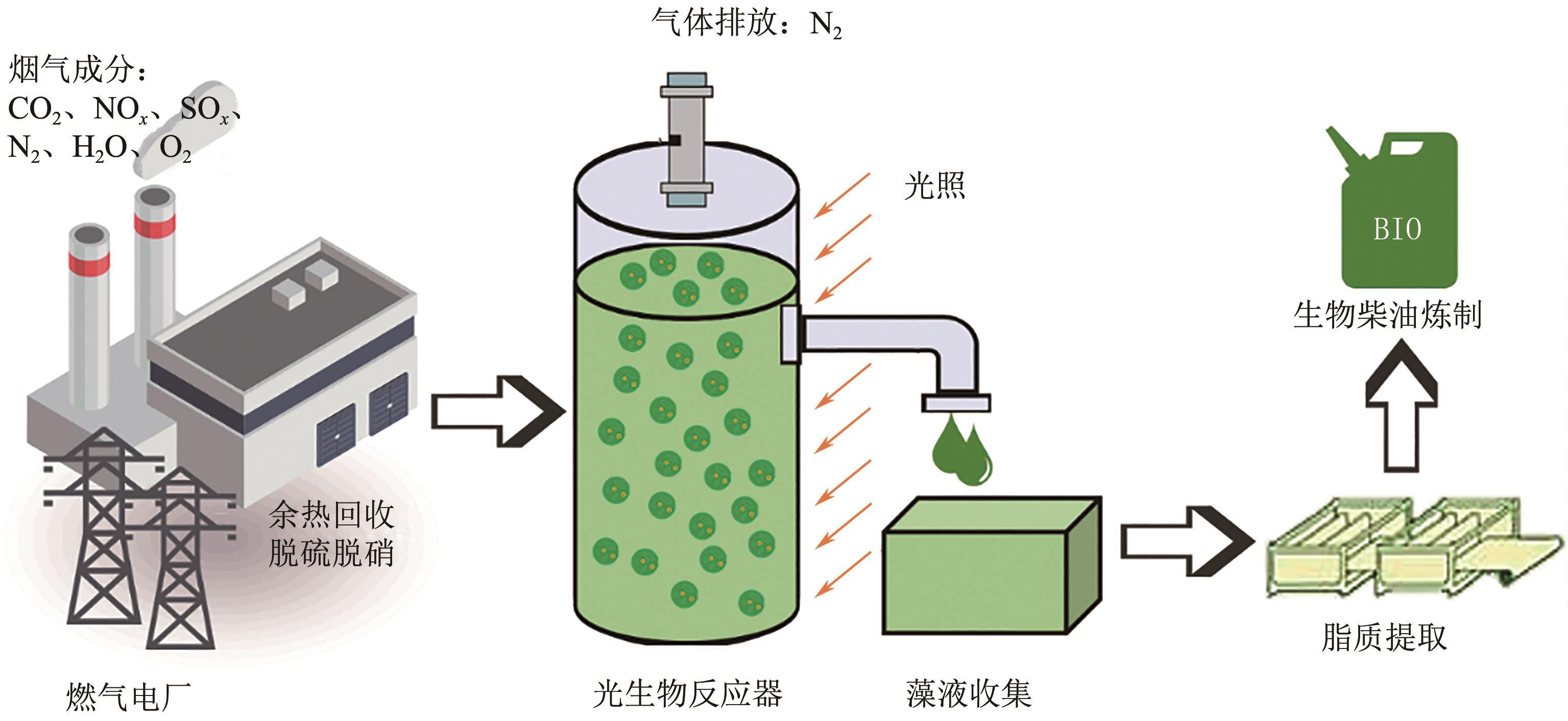 气体排放：$N_2$

烟气成分：
$CO_2$、$NO_x$、$SO_x$、
$N_2$、$H_2O$、$O_2$

光照

BIO

生物柴油炼制

余热回收
脱硫脱硝

脂质提取

燃气电厂

光生物反应器

藻液收集