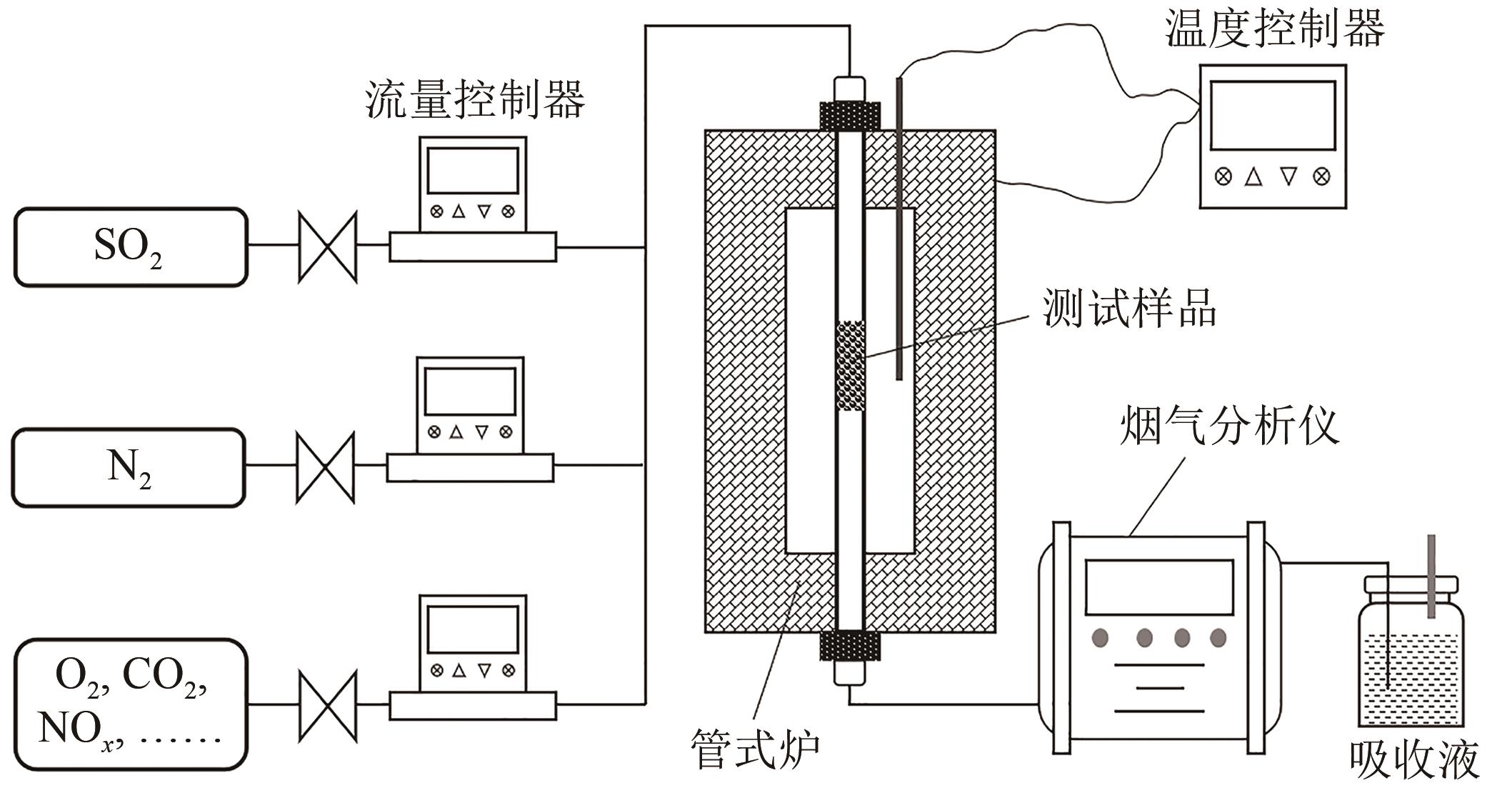 温度控制器

流量控制器

$SO_2$

测试样品

$N_2$

烟气分析仪

$O_2$, $CO_2$, $NO_x$, ……

管式炉

吸收液