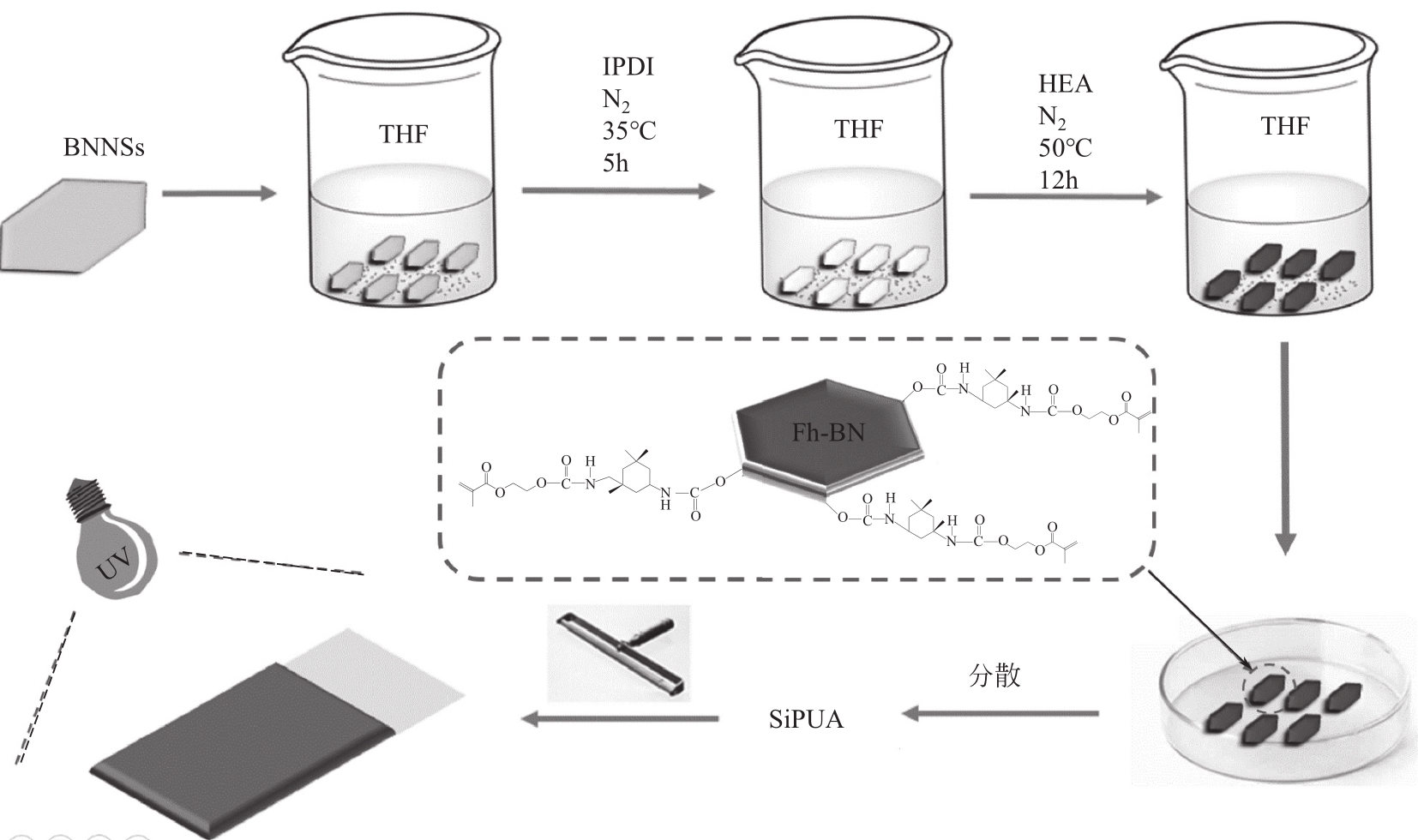 BNNSs

THF

IPDI
$N_2$
35°C
5h

THF

HEA
$N_2$
50°C
12h

THF

Fh-BN

UV

分散

SiPUA