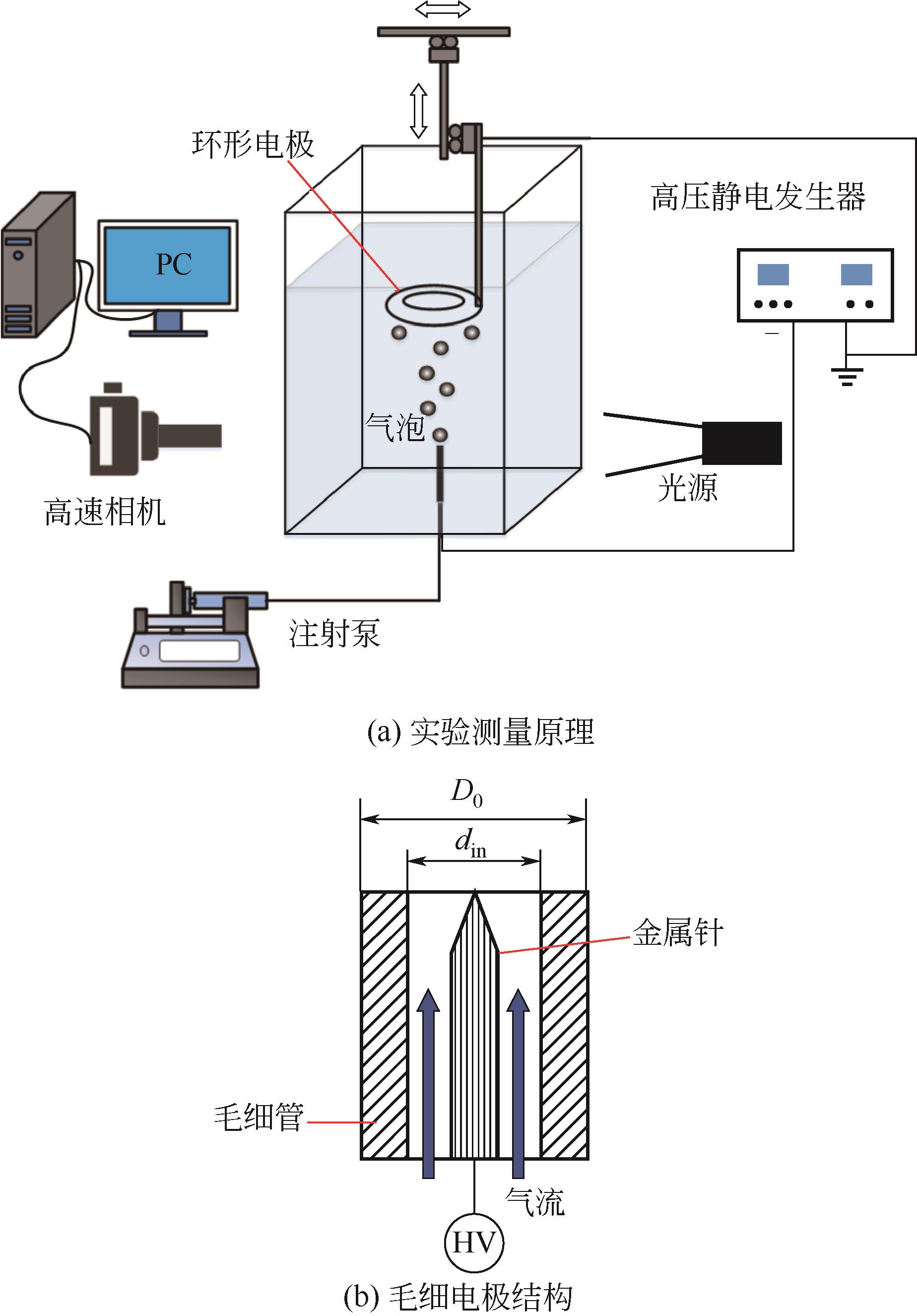 环形电极

高压静电发生器

PC

−

气泡

光源

高速相机

注射泵

(a) 实验测量原理

$D_0$

$d_{in}$

金属针

毛细管

气流

HV

(b) 毛细电极结构