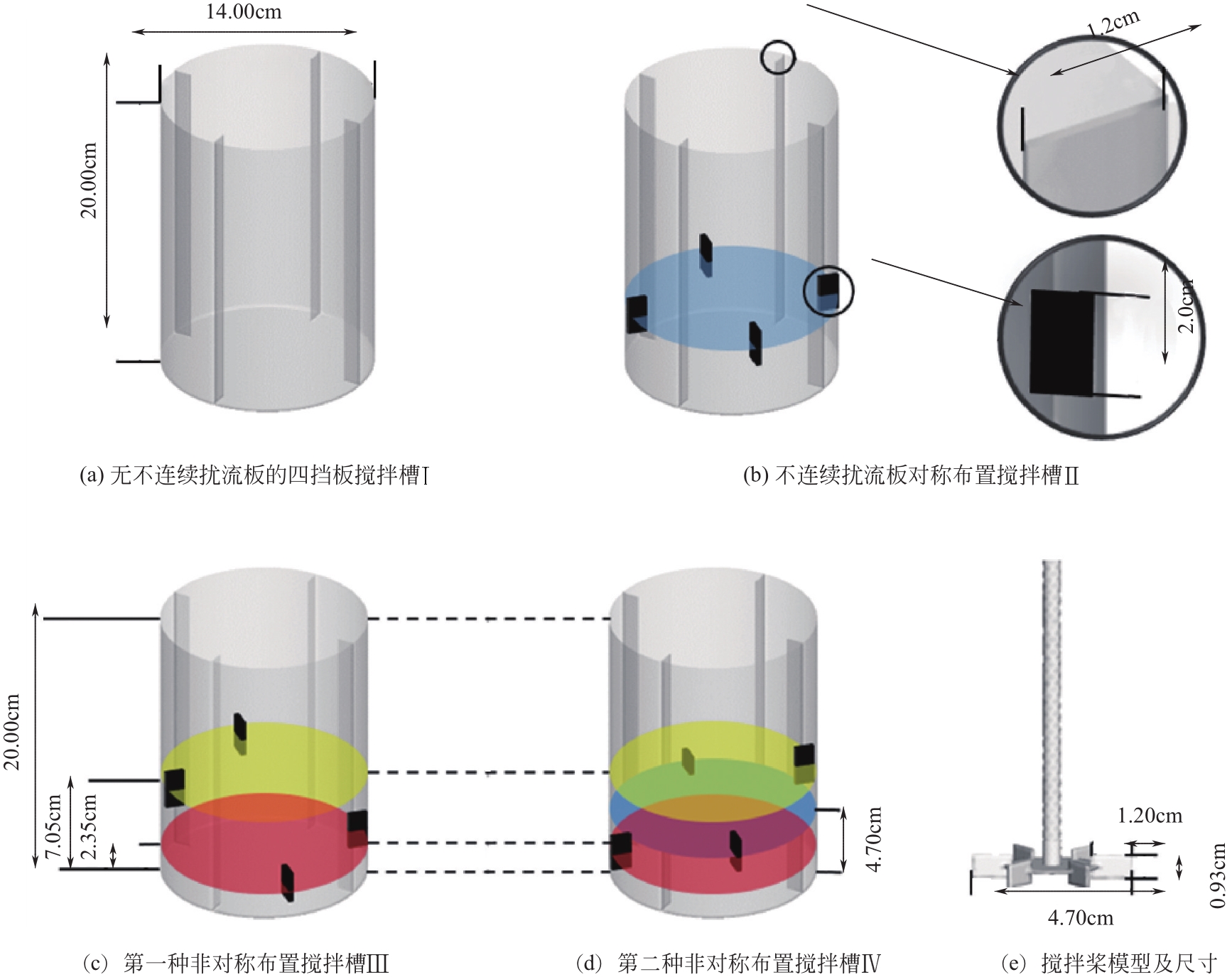 14.00cm

20.00cm

1.2cm

2.0cm

(a) 无不连续扰流板的四挡板搅拌槽Ⅰ

(b) 不连续扰流板对称布置搅拌槽Ⅱ

20.00cm

7.05cm

2.35cm

4.70cm

1.20cm

0.93cm

4.70cm

(c) 第一种非对称布置搅拌槽Ⅲ

(d) 第二种非对称布置搅拌槽Ⅳ

(e) 搅拌桨模型及尺寸