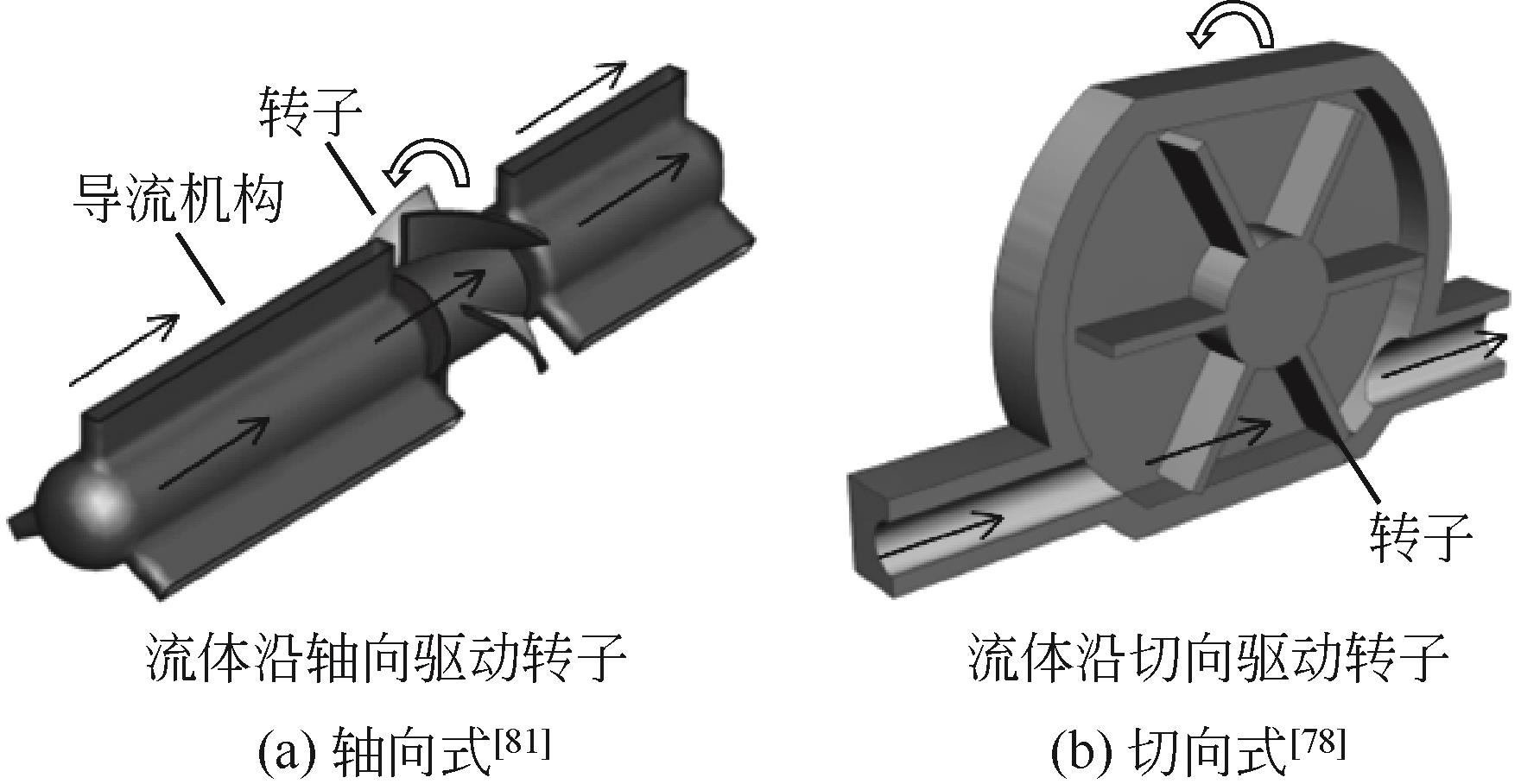 转子

导流机构

流体沿轴向驱动转子

(a) 轴向式$^{[81]}$

转子

流体沿切向驱动转子

(b) 切向式$^{[78]}$