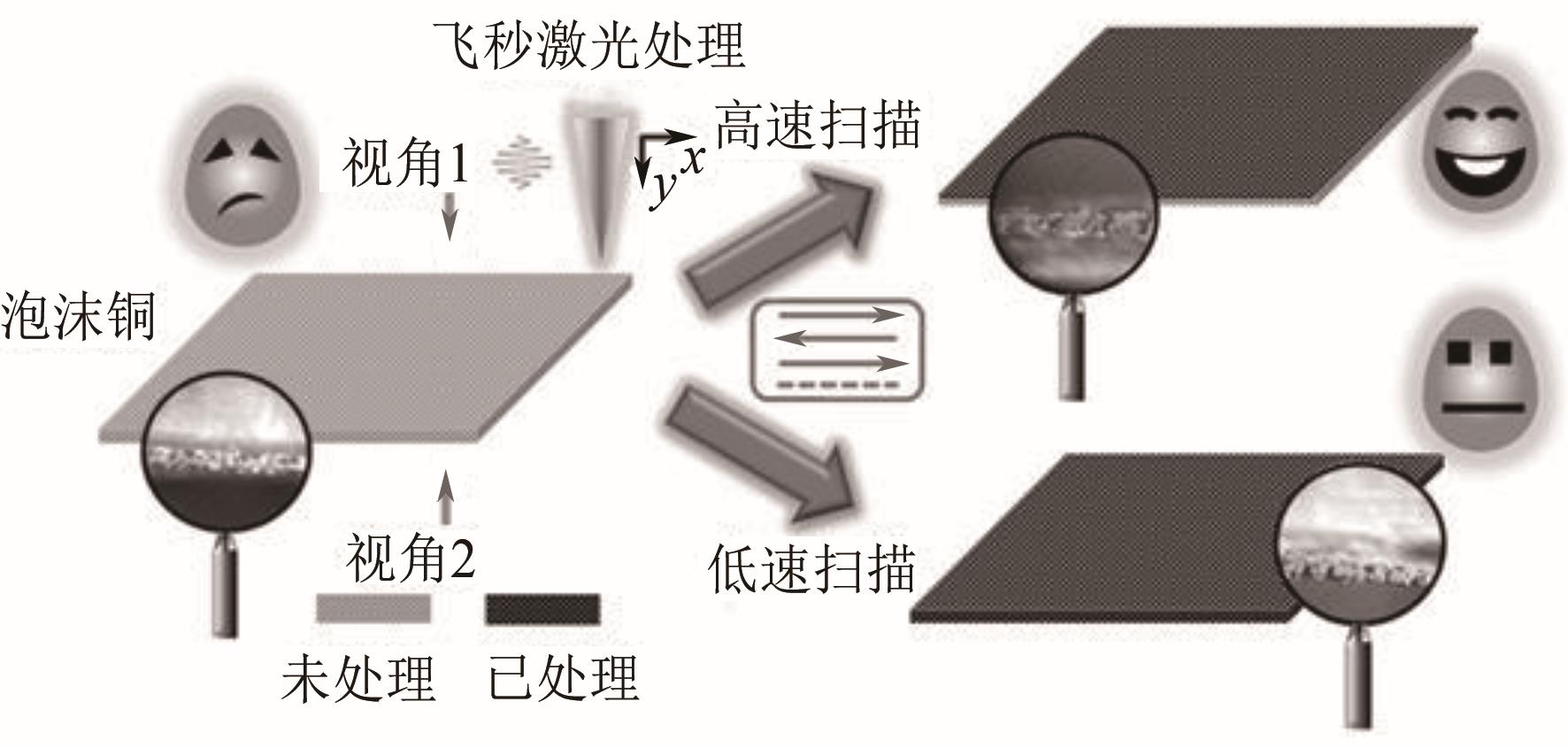 飞秒激光处理

视角1

$x$
$y$

高速扫描

泡沫铜

视角2

低速扫描

未处理　已处理