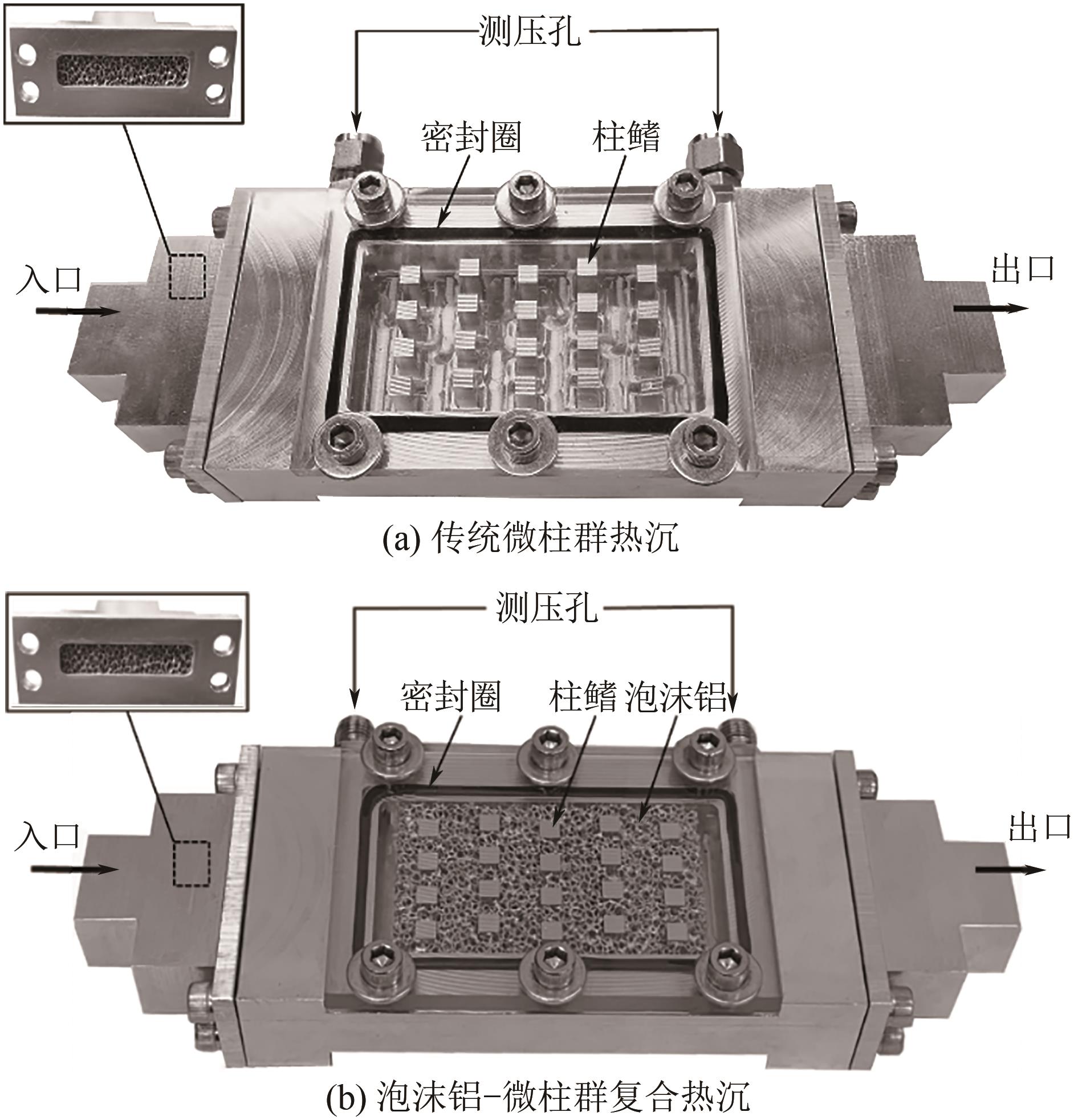 测压孔

密封圈

柱鳍

入口

出口

(a) 传统微柱群热沉

测压孔

密封圈

柱鳍 泡沫铝

入口

出口

(b) 泡沫铝-微柱群复合热沉