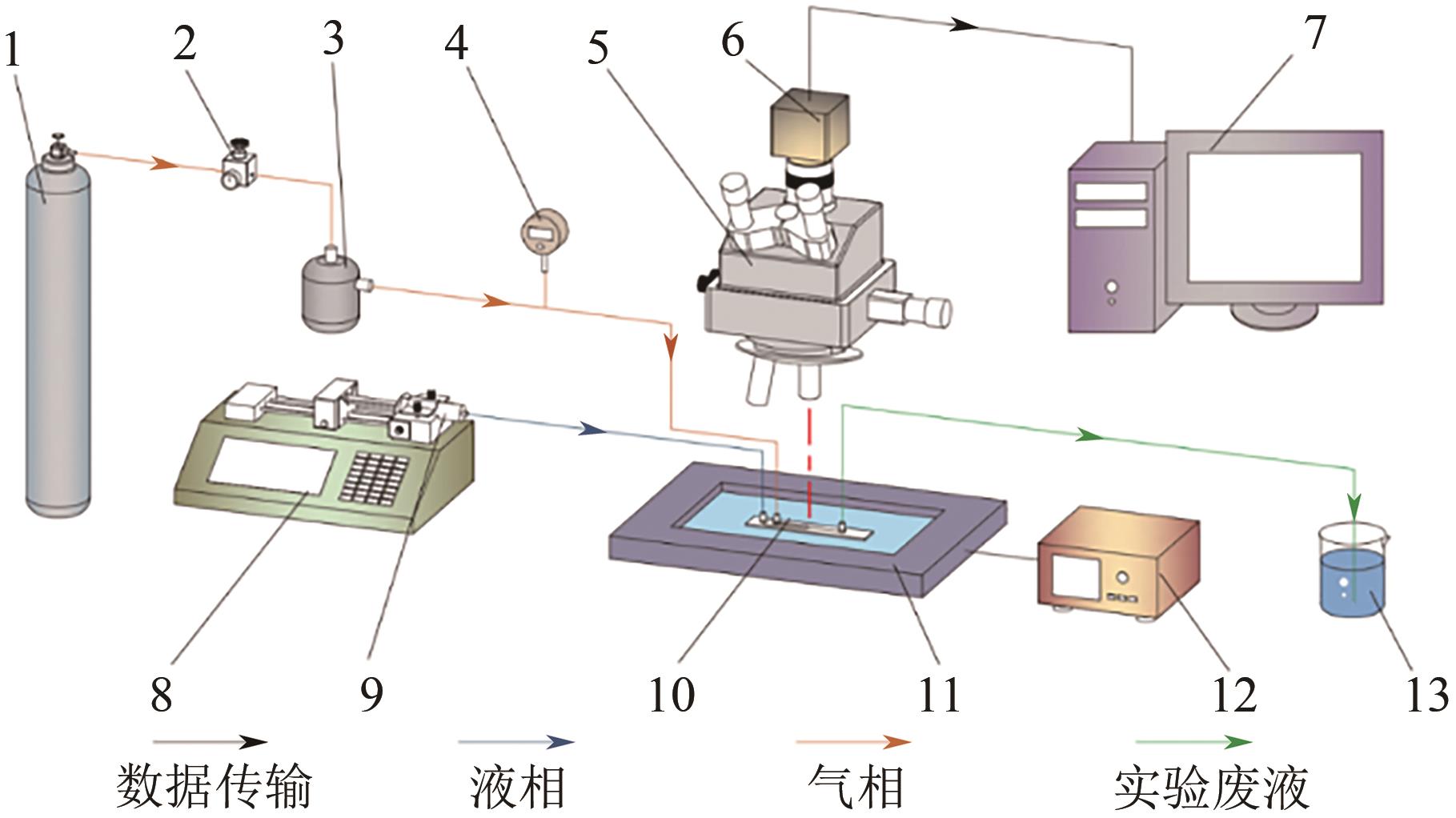 1 2 3 4 5 6 7

8 9 10 11 12 13

数据传输 液相 气相 实验废液