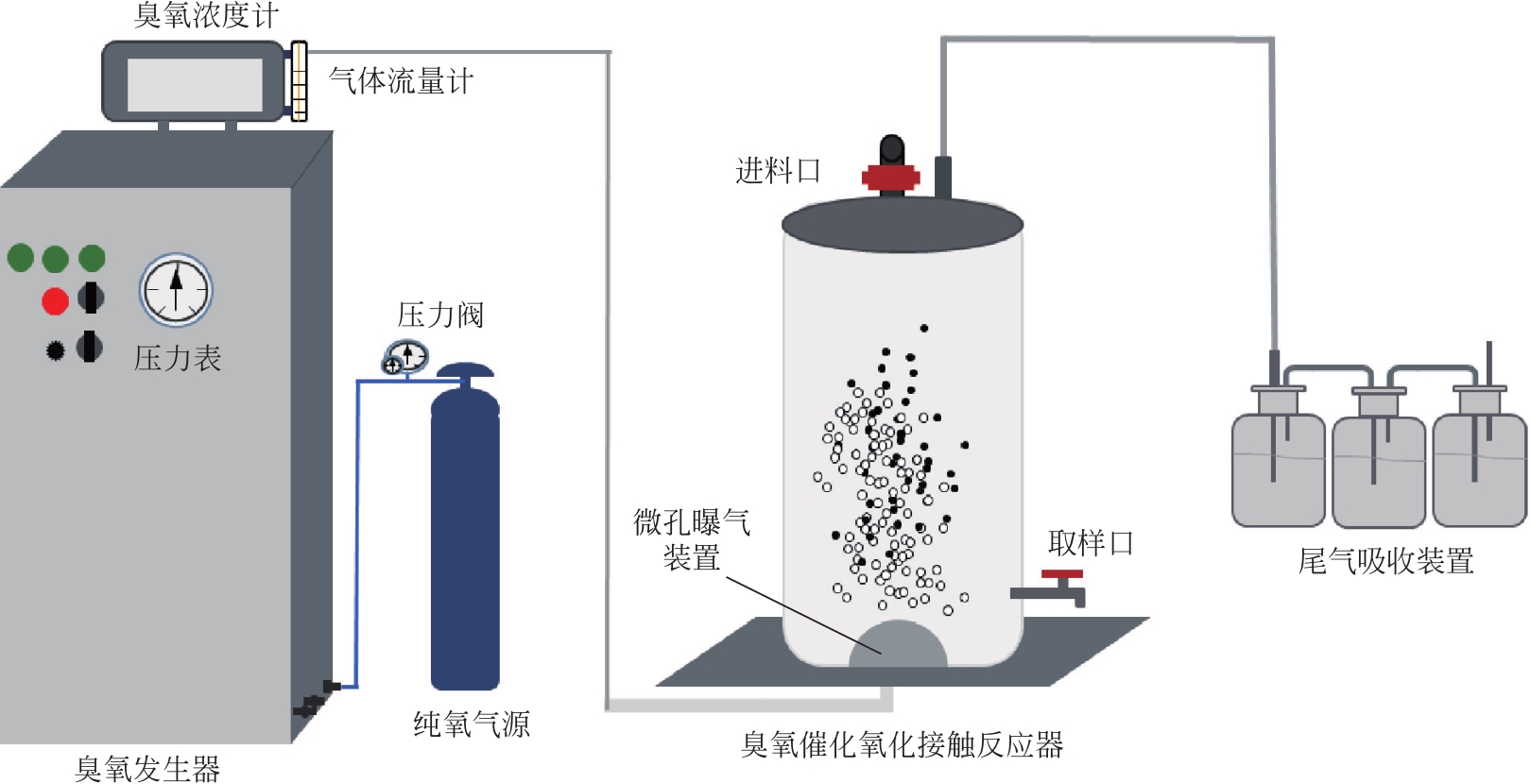 臭氧浓度计

气体流量计

进料口

压力阀

压力表

微孔曝气装置

取样口

尾气吸收装置

纯氧气源

臭氧催化氧化接触反应器

臭氧发生器