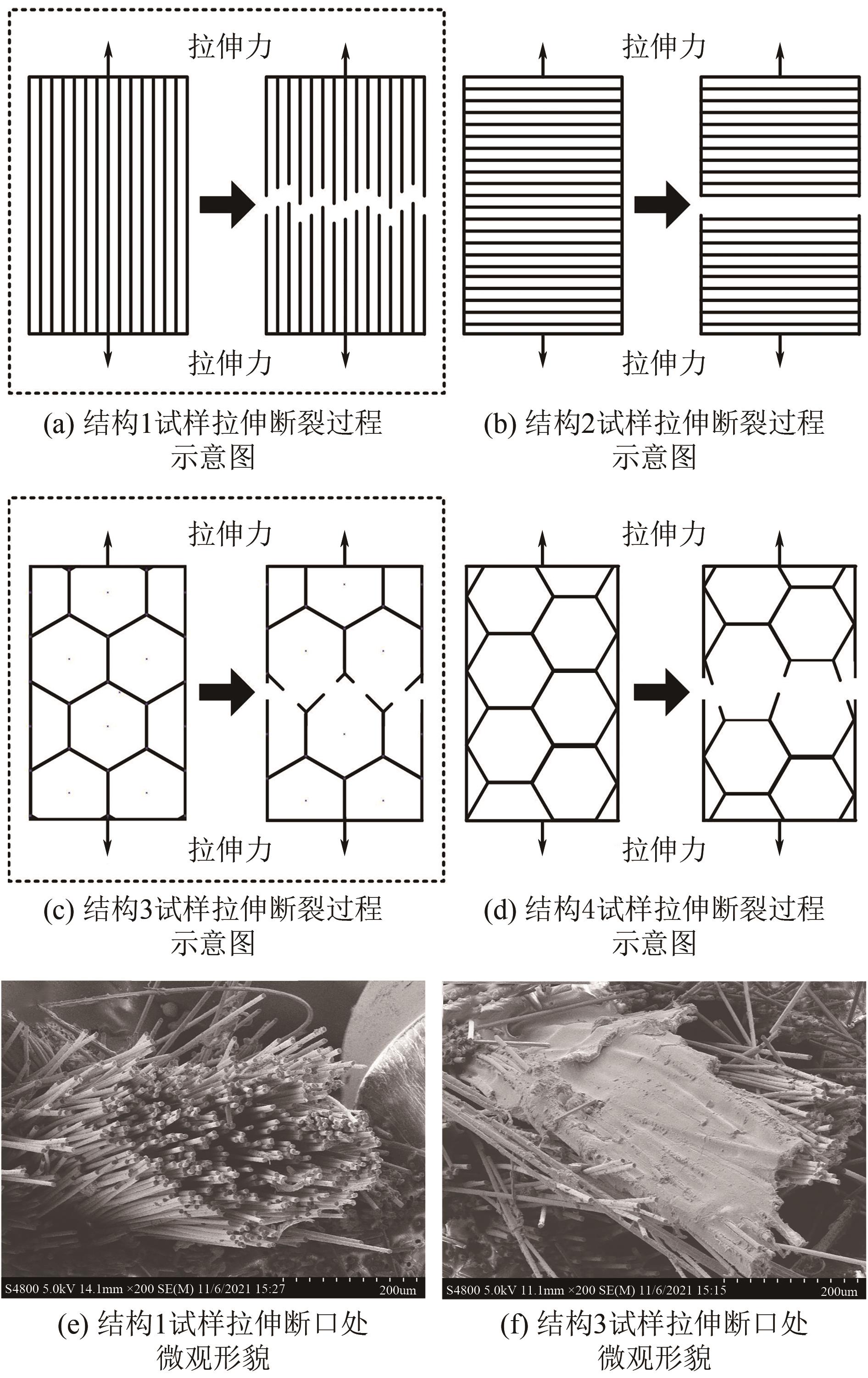 拉伸力

拉伸力

(a) 结构1试样拉伸断裂过程示意图

拉伸力

拉伸力

(b) 结构2试样拉伸断裂过程示意图

拉伸力

拉伸力

(c) 结构3试样拉伸断裂过程示意图

拉伸力

拉伸力

(d) 结构4试样拉伸断裂过程示意图

S4800 5.0kV 14.1mm ×200 SE(M) 11/6/2021 15:27 200um

(e) 结构1试样拉伸断口处微观形貌

S4800 5.0kV 11.1mm ×200 SE(M) 11/6/2021 15:15 200um

(f) 结构3试样拉伸断口处微观形貌