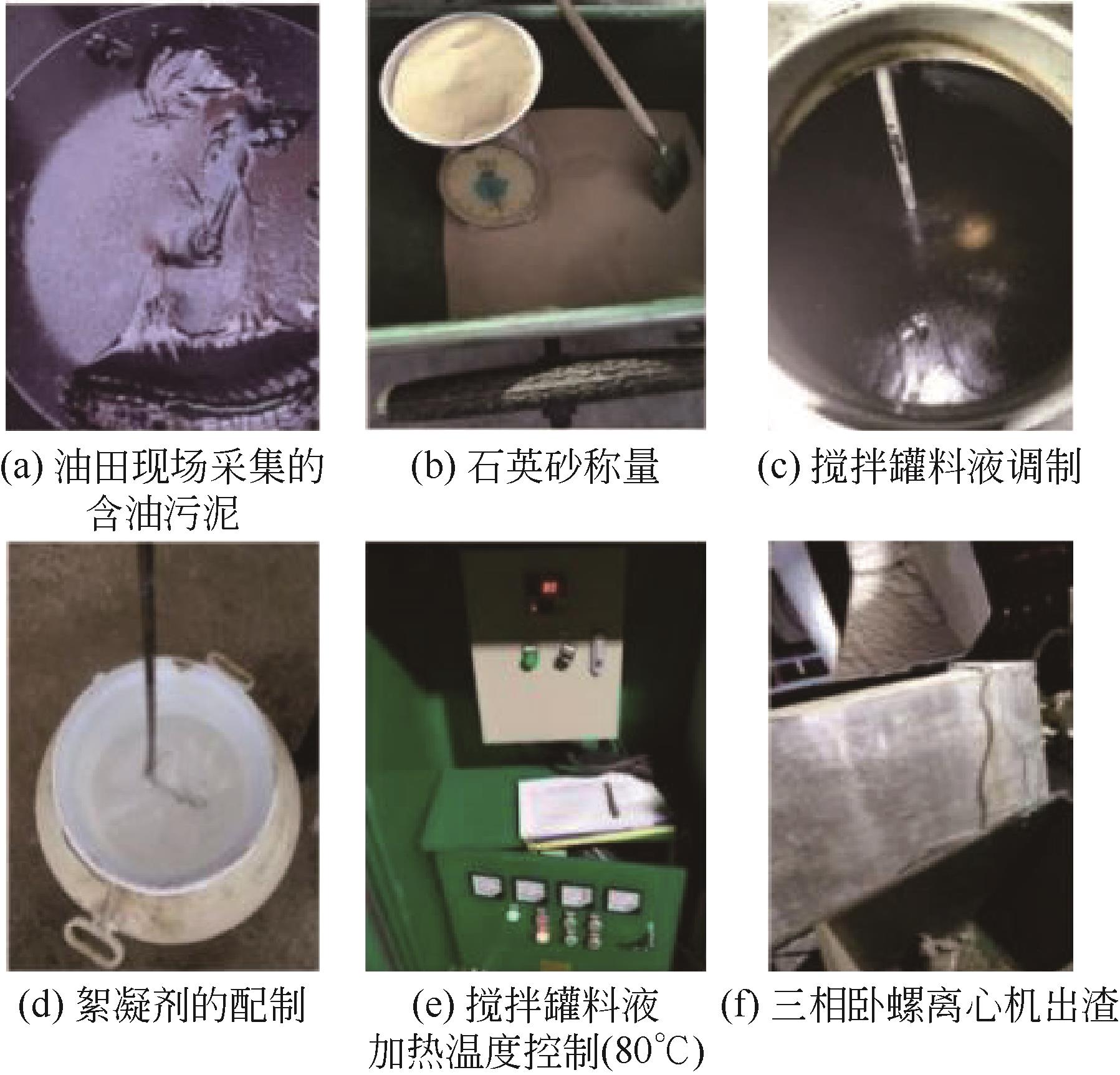 (a) 油田现场采集的含油污泥

(b) 石英砂称量

(c) 搅拌罐料液调制

(d) 絮凝剂的配制

(e) 搅拌罐料液加热温度控制(80℃)

(f) 三相卧螺离心机出渣