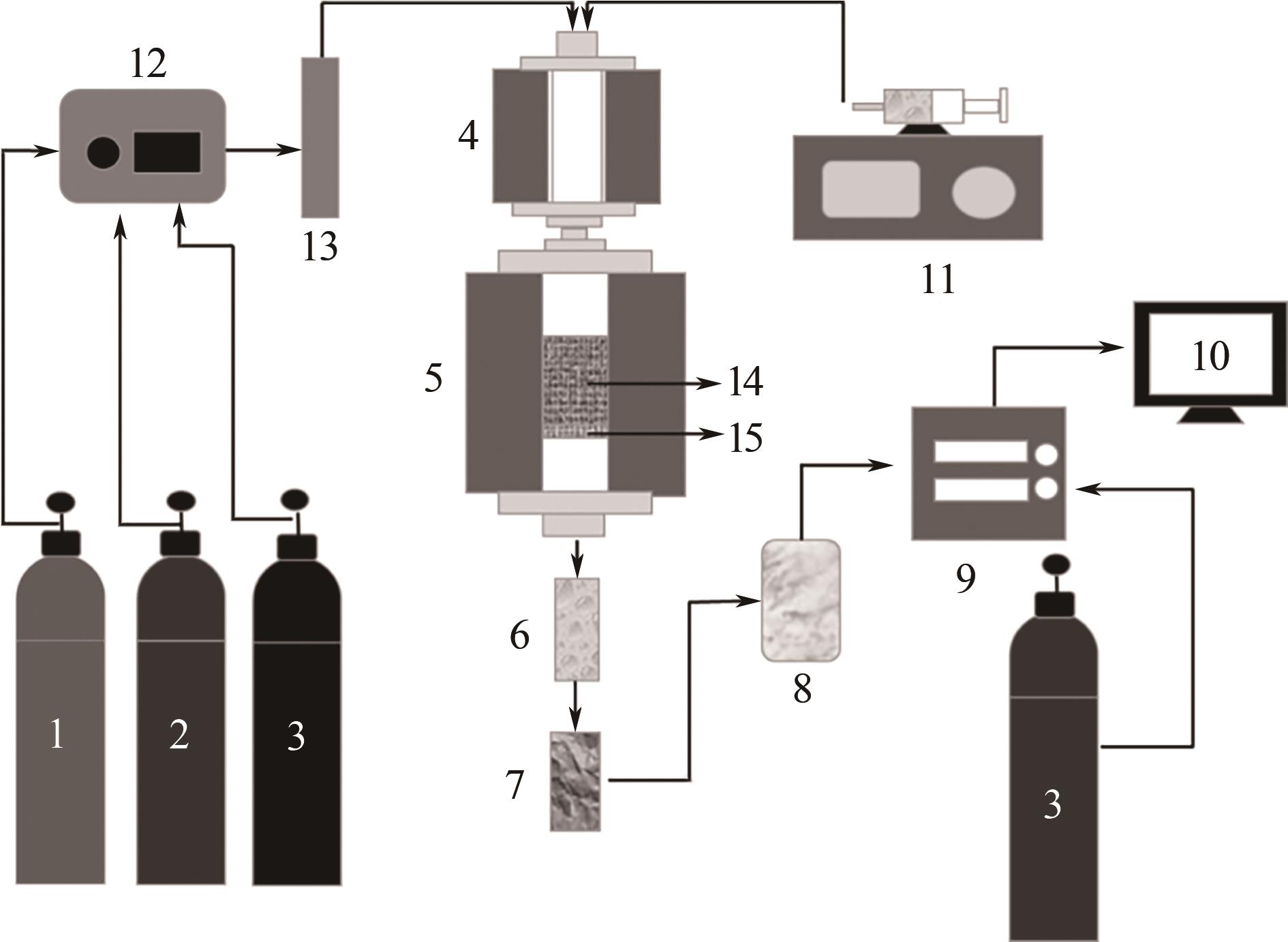 12

13

4

11

5

14

15

10

9

6

8

7

1

2

3

3