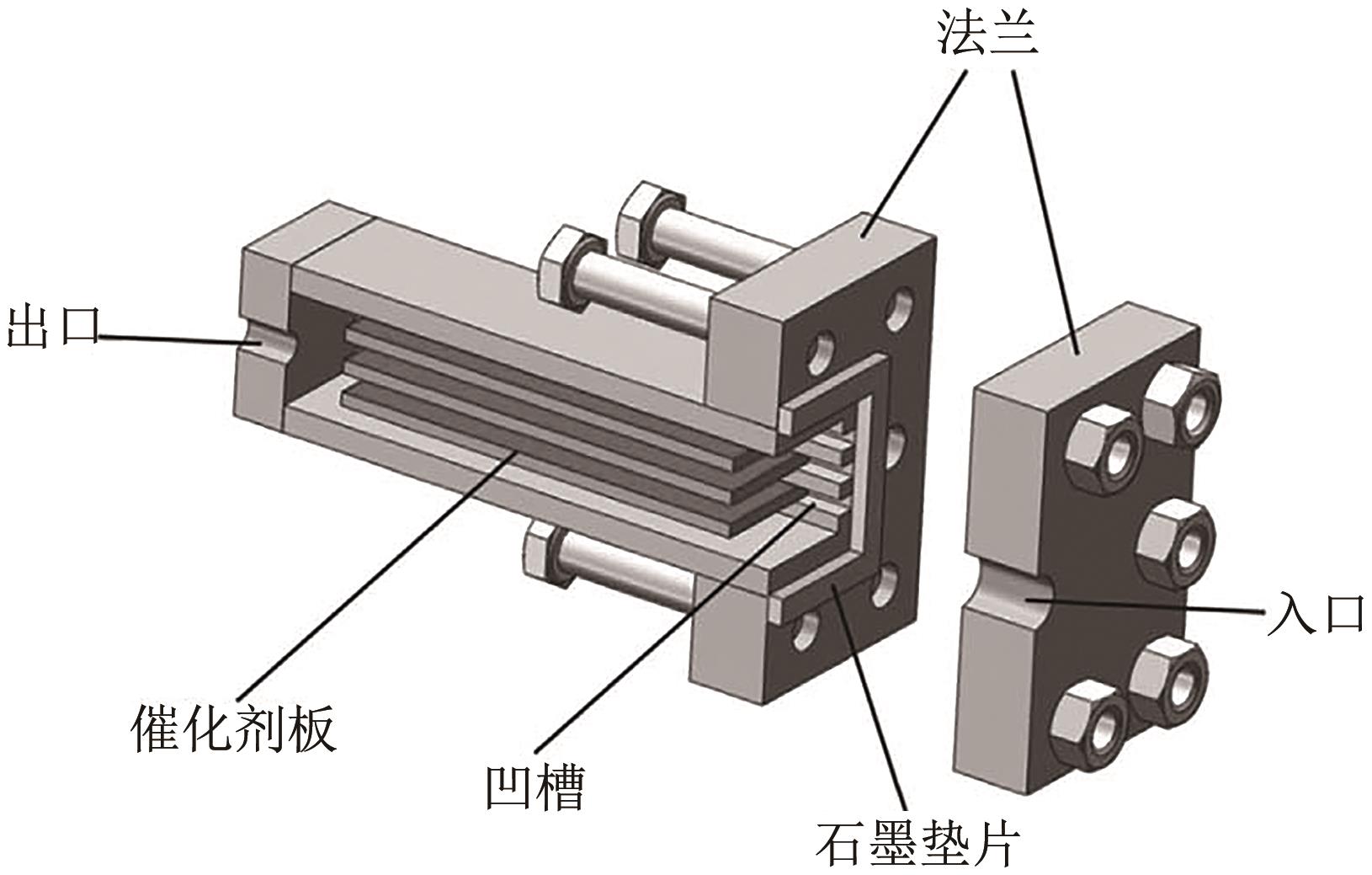 法兰

出口

入口

催化剂板

凹槽

石墨垫片