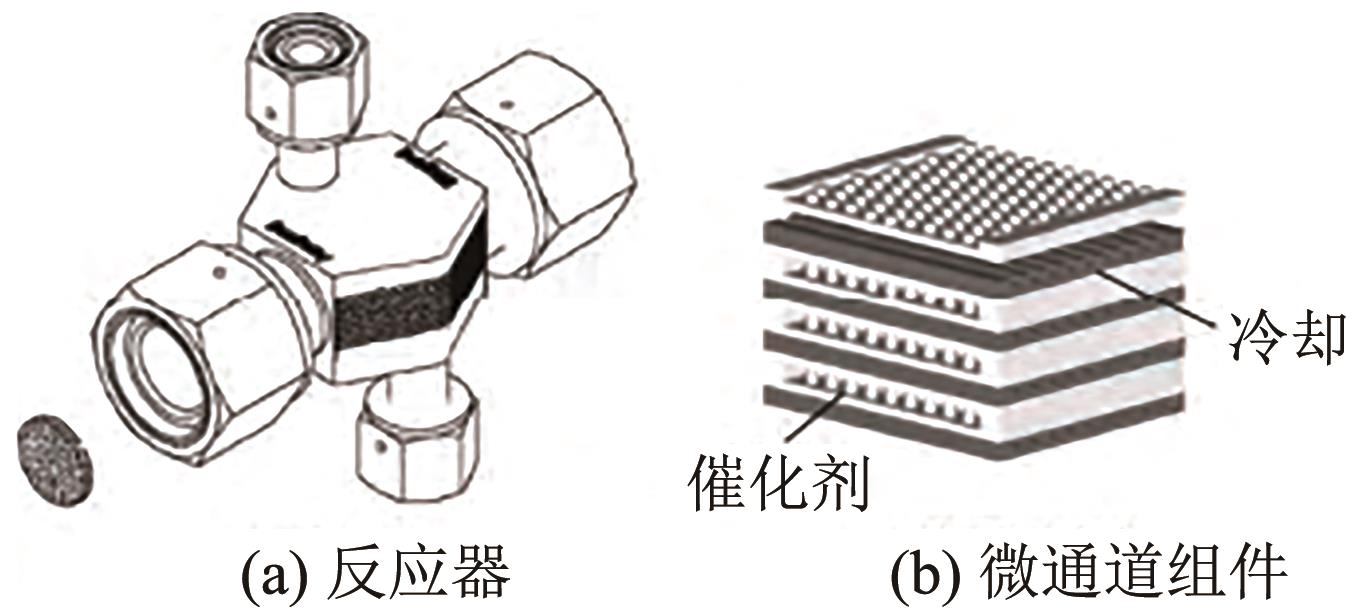 冷却

催化剂

(a) 反应器

(b) 微通道组件