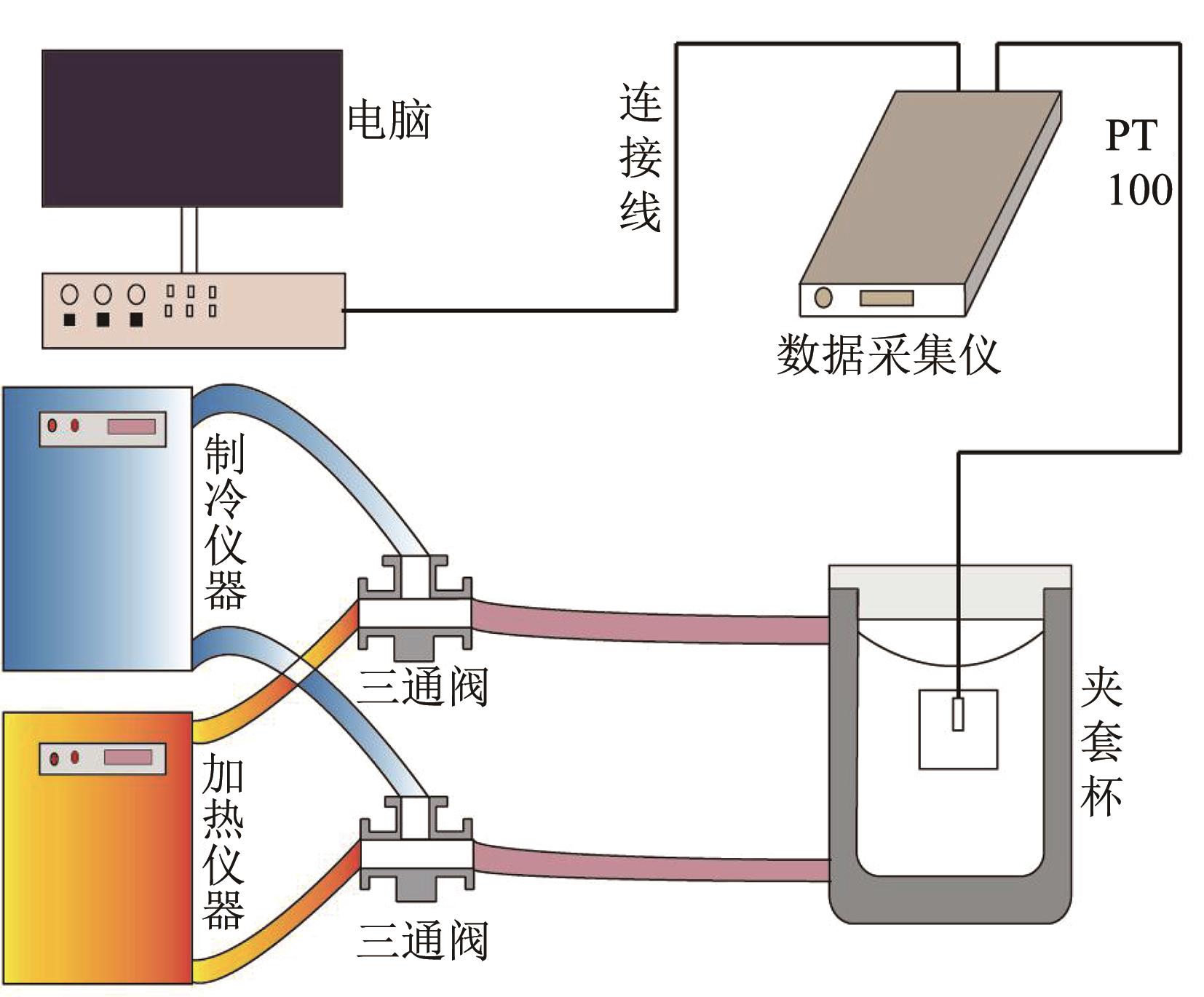 电脑

连接线

PT 100

数据采集仪

制冷仪器

三通阀

夹套杯

加热仪器

三通阀