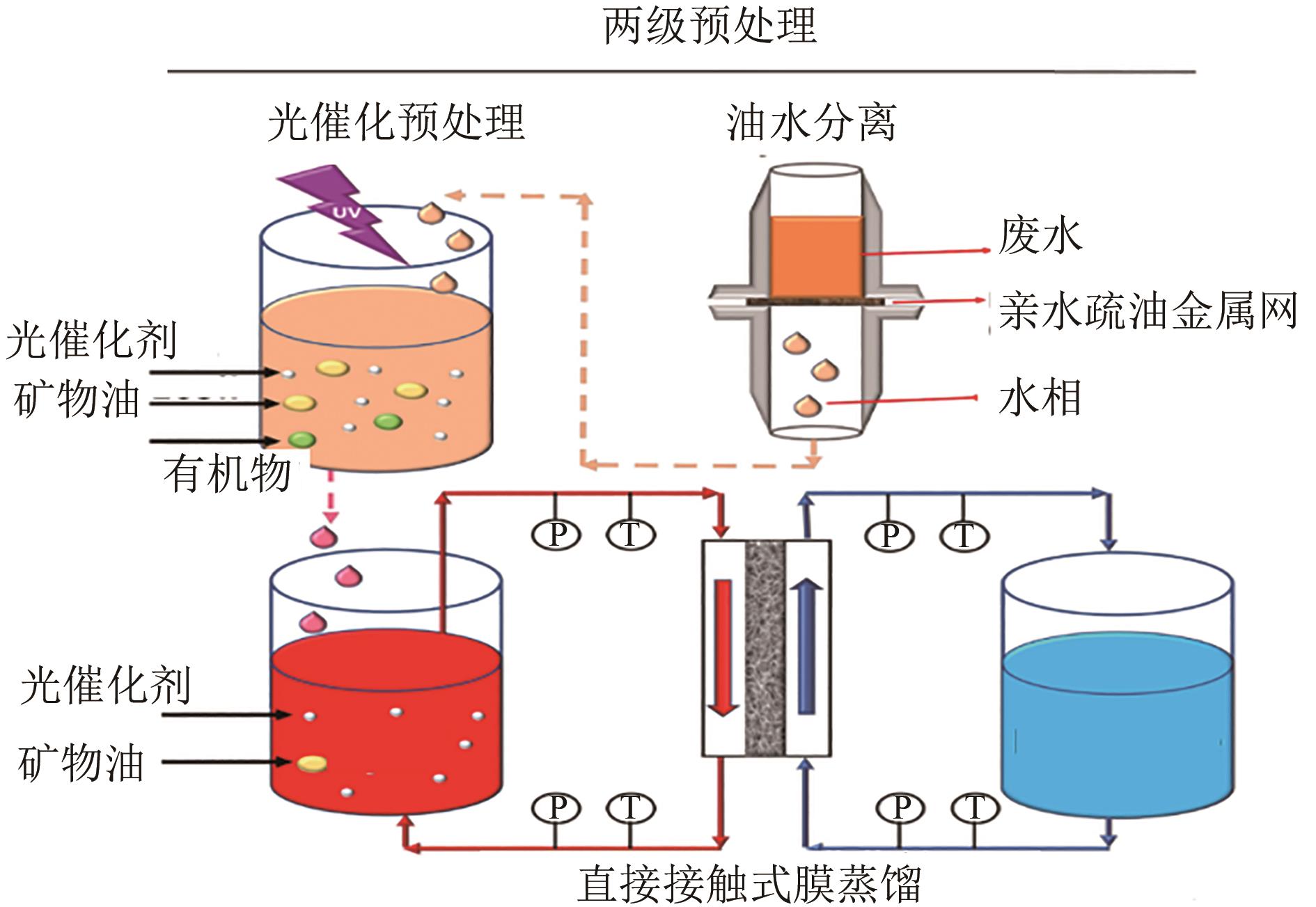 两级预处理

光催化预处理

油水分离

UV

废水

亲水疏油金属网

水相

光催化剂

矿物油

有机物

P T

P T

光催化剂

矿物油

P T

P T

直接接触式膜蒸馏