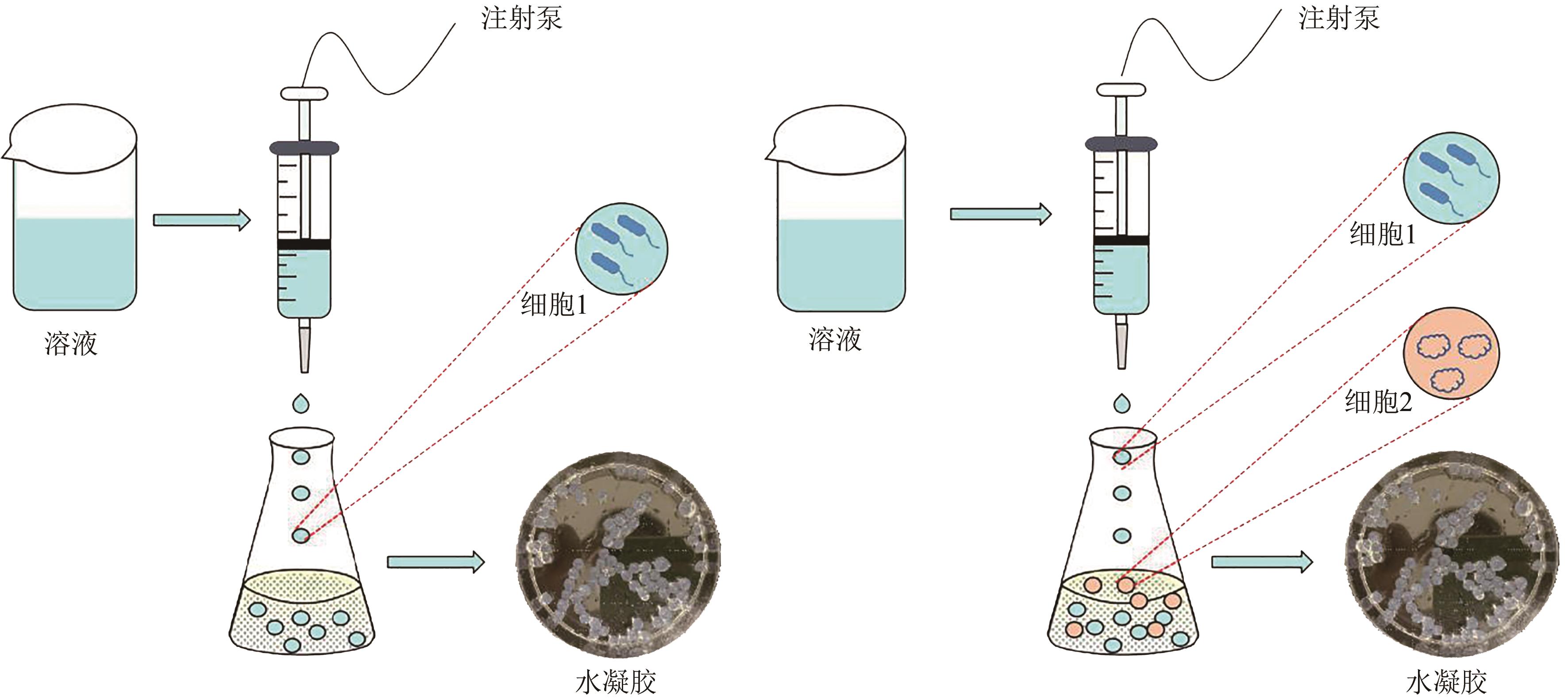 注射泵

溶液

细胞1

水凝胶

注射泵

溶液

细胞1

细胞2

水凝胶