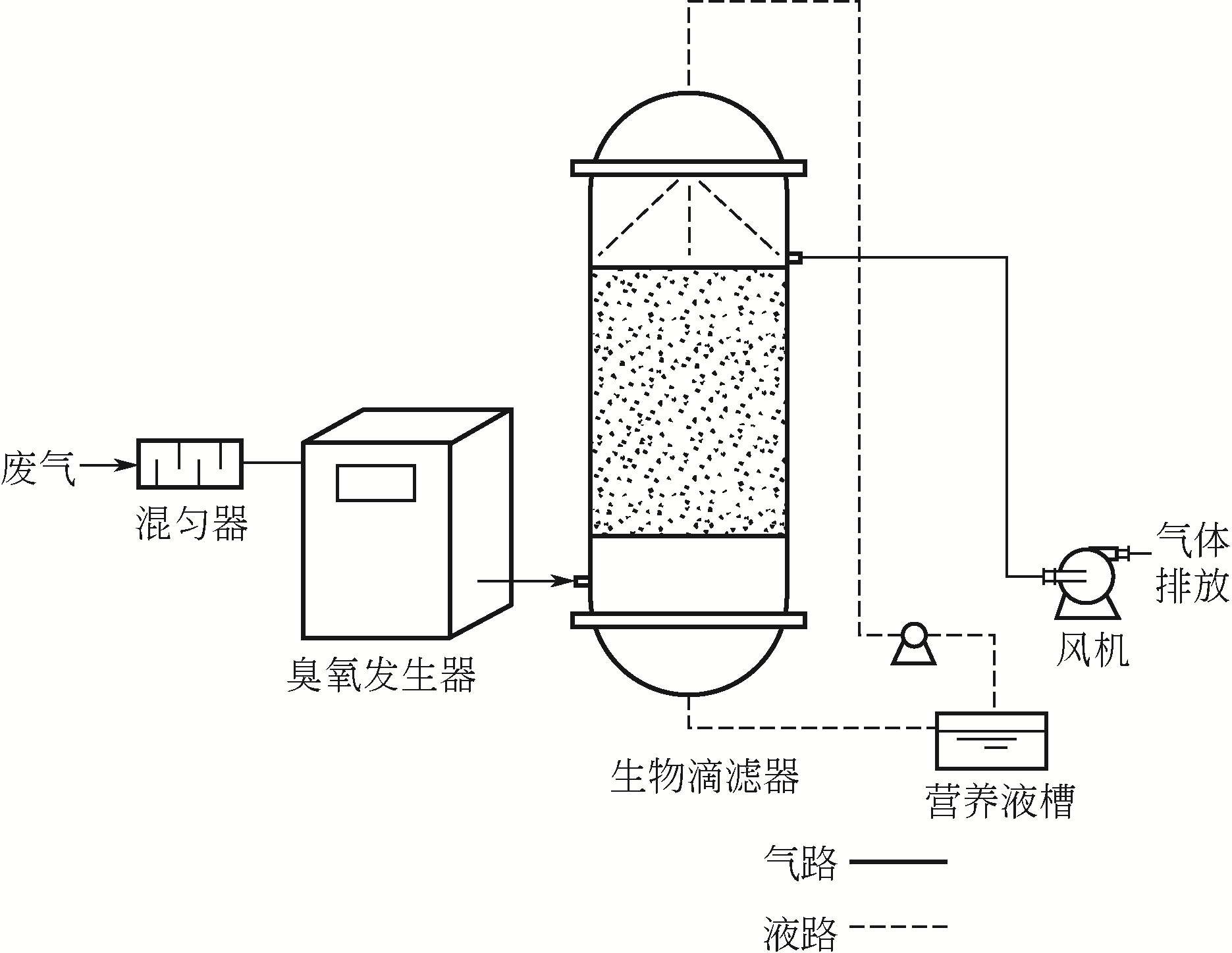 废气
混匀器
臭氧发生器
生物滴滤器
气体排放
风机
营养液槽
气路
液路