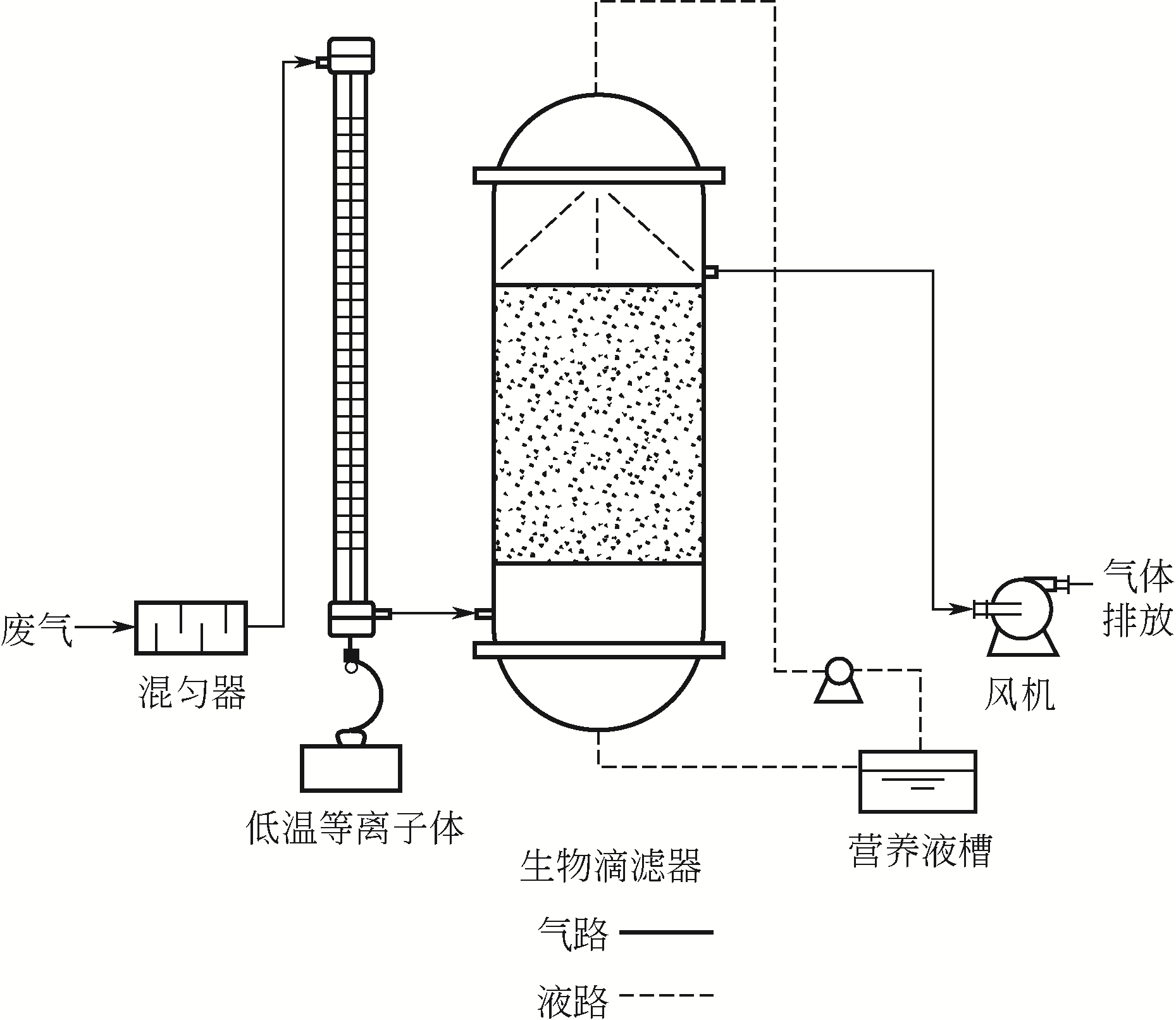 废气
混匀器
低温等离子体
生物滴滤器
营养液槽
风机
气体排放
气路
液路