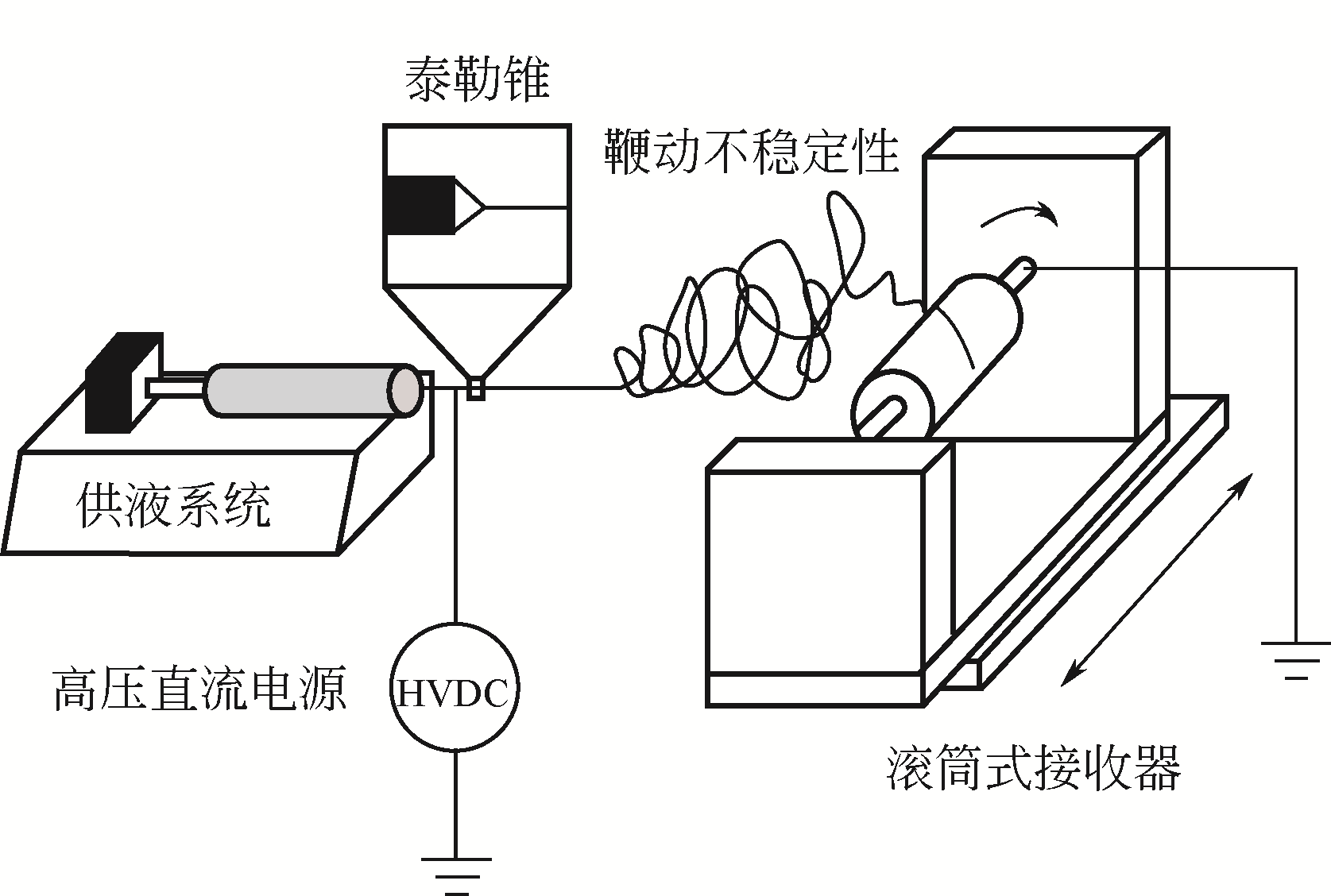 泰勒锥

鞭动不稳定性

供液系统

高压直流电源

HVDC

滚筒式接收器