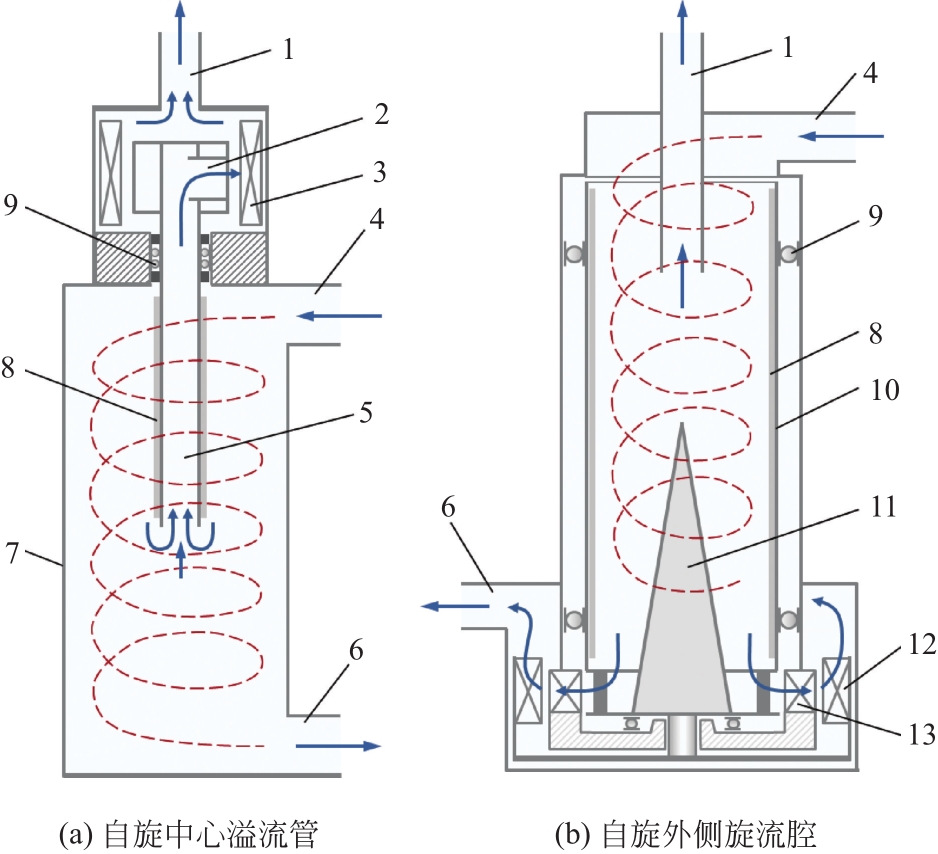 1
2
3
9
4
8
5
7
6

(a) 自旋中心溢流管

1
4
9
8
10
11
6
12
13

(b) 自旋外侧旋流腔