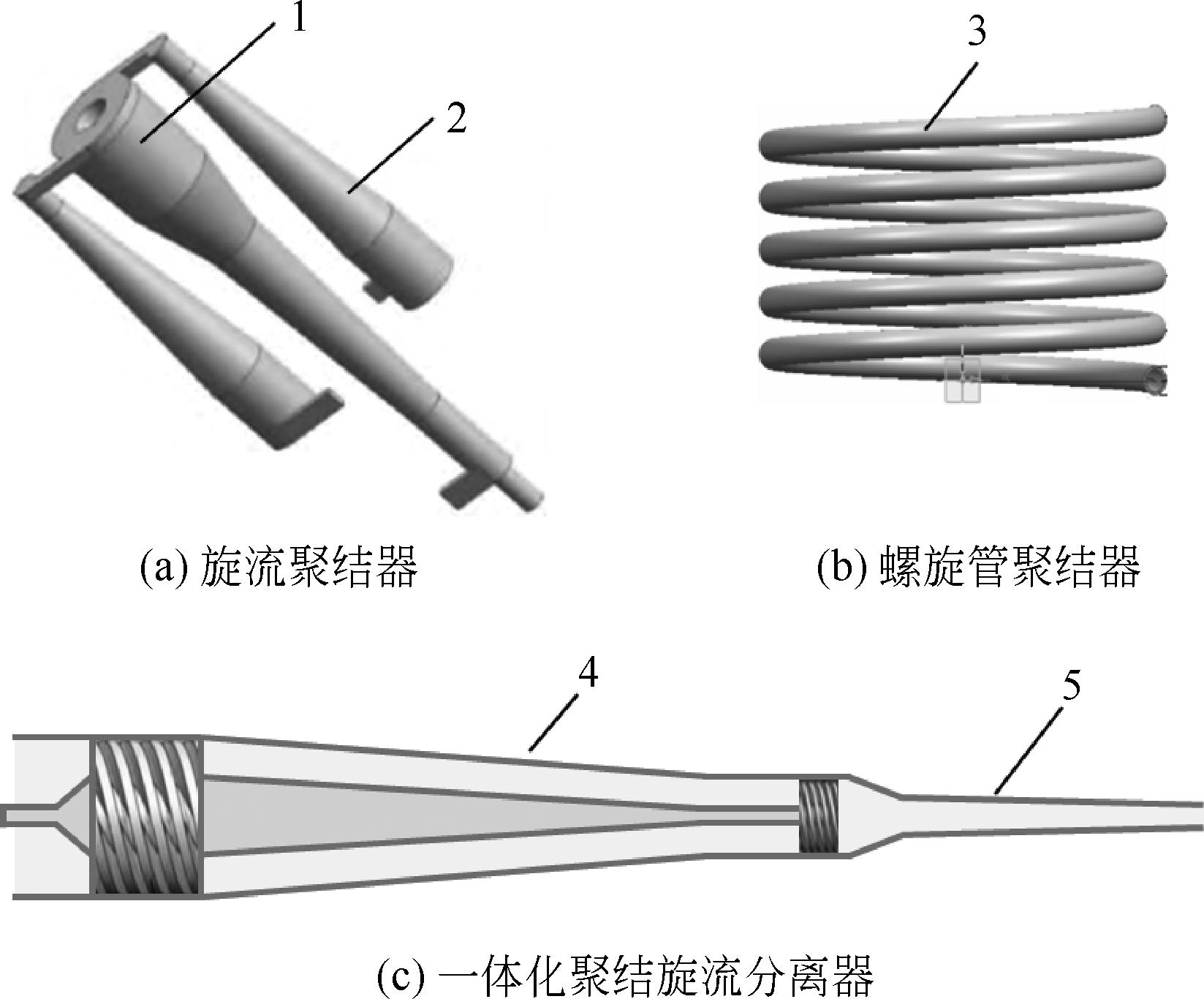 1

2

3

(a) 旋流聚结器

(b) 螺旋管聚结器

4

5

(c) 一体化聚结旋流分离器