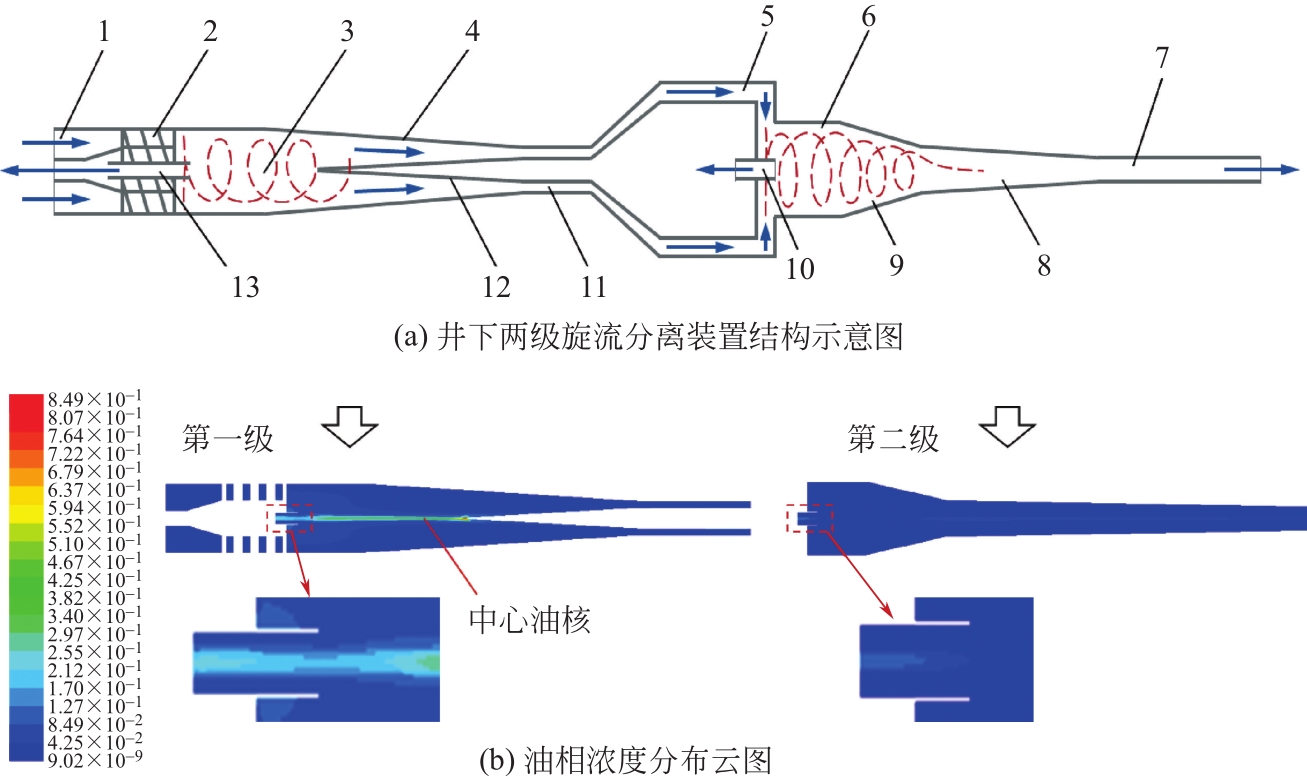 1 2 3 4 5 6 7

13 12 11 10 9 8

(a) 井下两级旋流分离装置结构示意图

$8.49\times10^{-1}$
$8.07\times10^{-1}$
$7.64\times10^{-1}$
$7.22\times10^{-1}$
$6.79\times10^{-1}$
$6.37\times10^{-1}$
$5.94\times10^{-1}$
$5.52\times10^{-1}$
$5.10\times10^{-1}$
$4.67\times10^{-1}$
$4.25\times10^{-1}$
$3.82\times10^{-1}$
$3.40\times10^{-1}$
$2.97\times10^{-1}$
$2.55\times10^{-1}$
$2.12\times10^{-1}$
$1.70\times10^{-1}$
$1.27\times10^{-1}$
$8.49\times10^{-2}$
$4.25\times10^{-2}$
$9.02\times10^{-9}$

第一级

第二级

中心油核

(b) 油相浓度分布云图