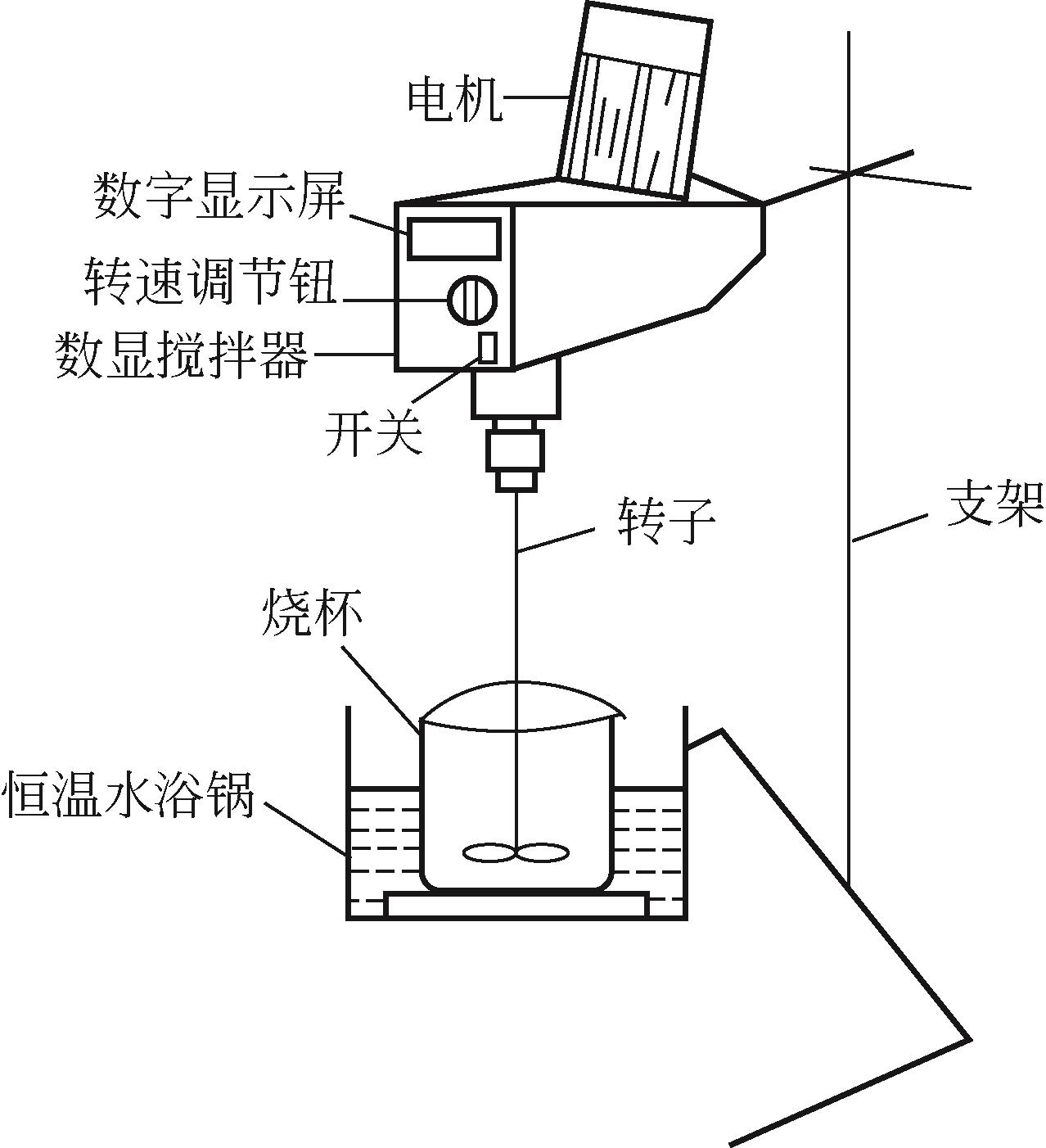 电机
数字显示屏
转速调节钮
数显搅拌器
开关
转子
支架
烧杯
恒温水浴锅