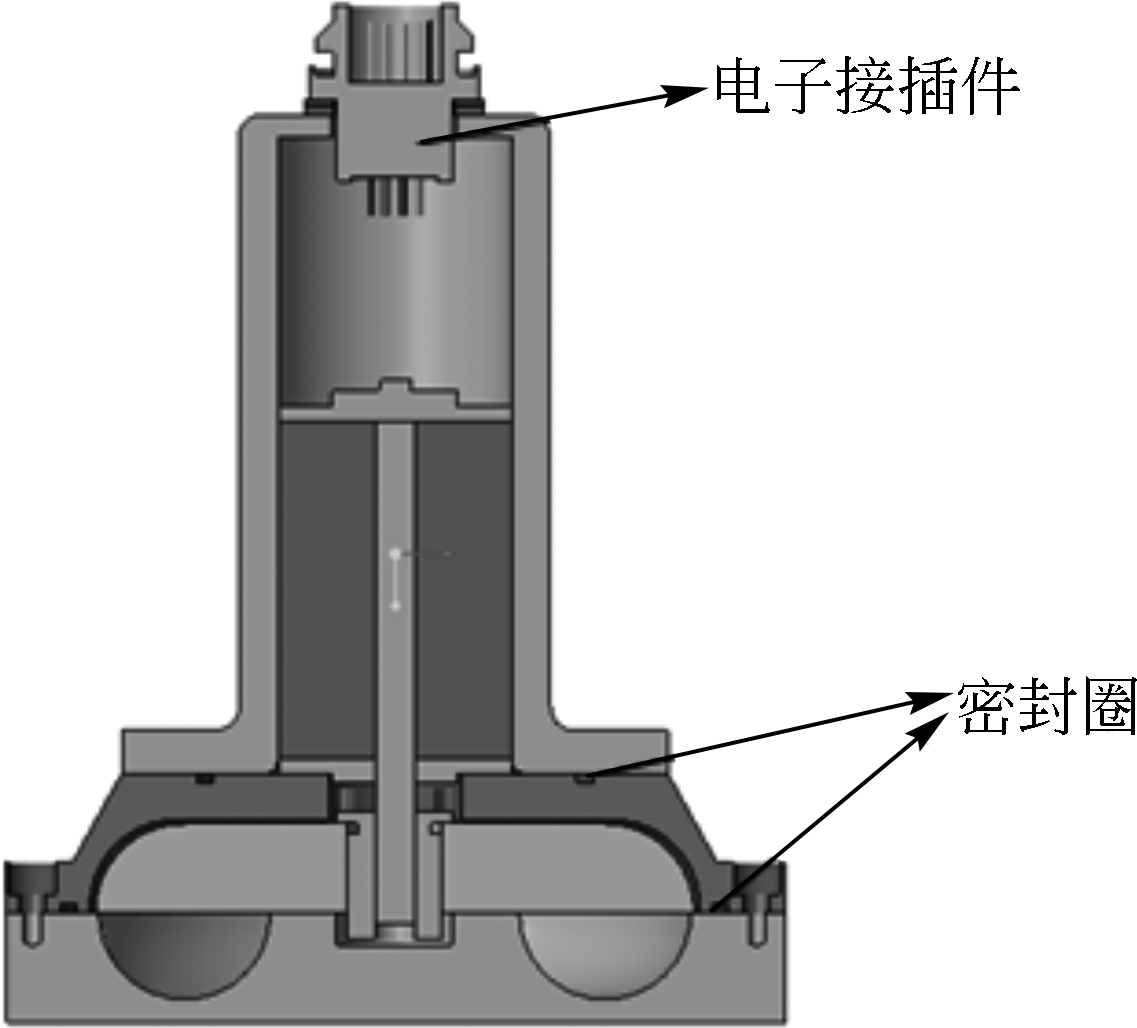 电子接插件

密封圈