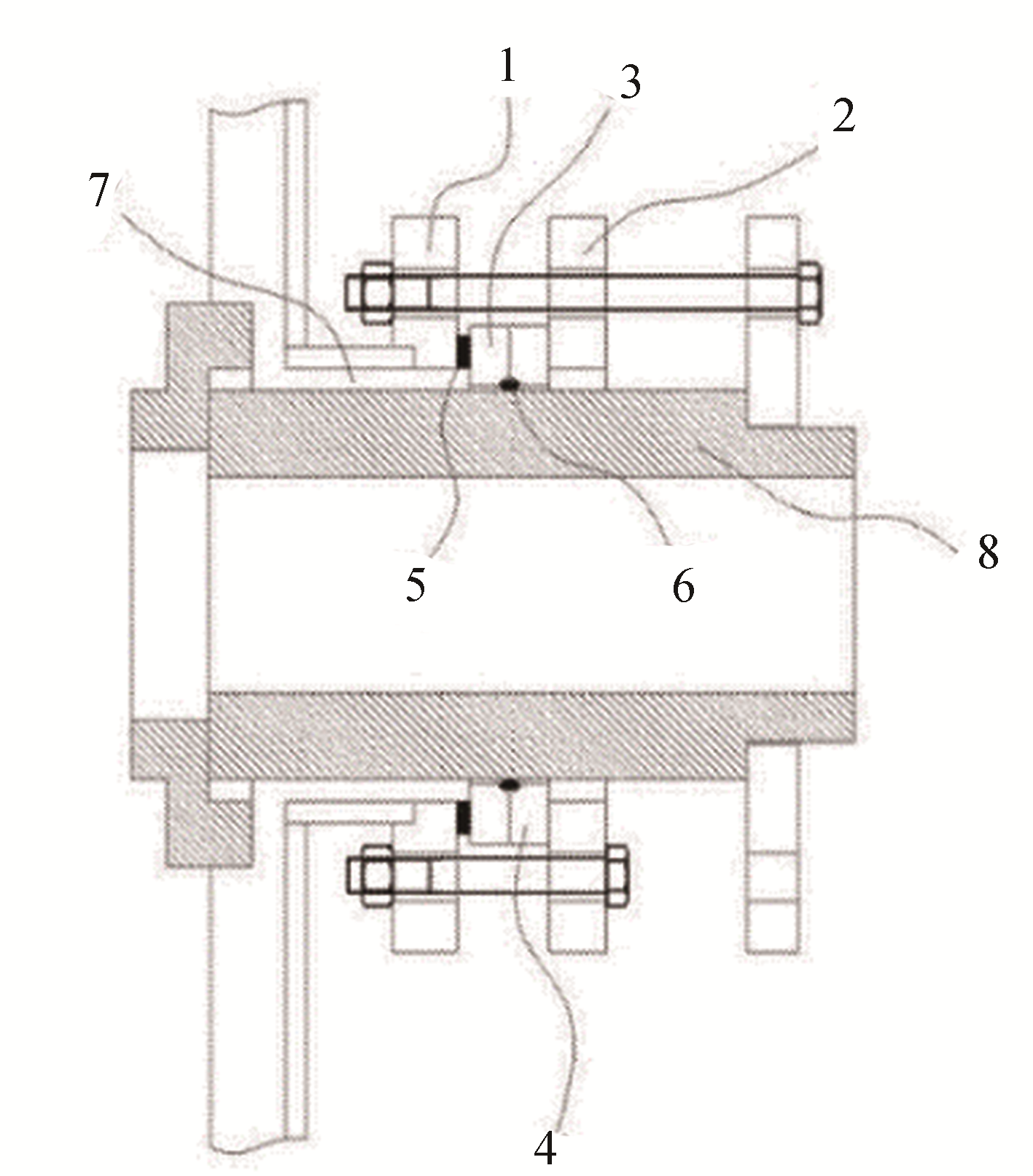 1
3
2
7
5
6
8
4