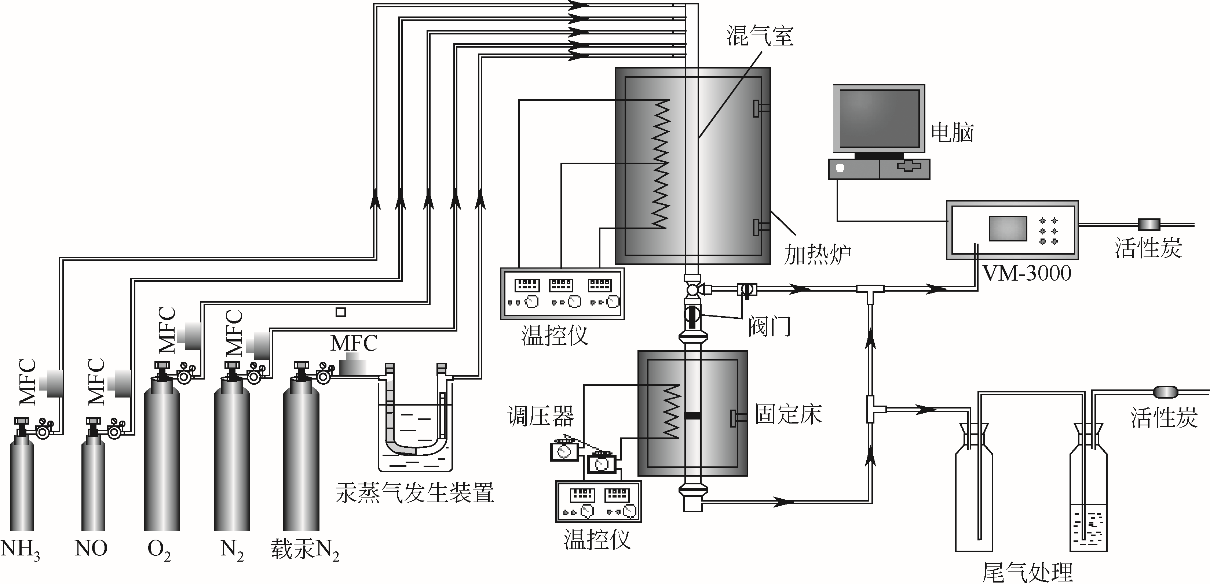 混气室

电脑

加热炉

活性炭

VM-3000

温控仪

阀门

MFC

MFC

MFC

MFC

MFC

调压器

固定床

活性炭

汞蒸气发生装置

温控仪

$NH_3$

NO

$O_2$

$N_2$

载汞$N_2$

尾气处理