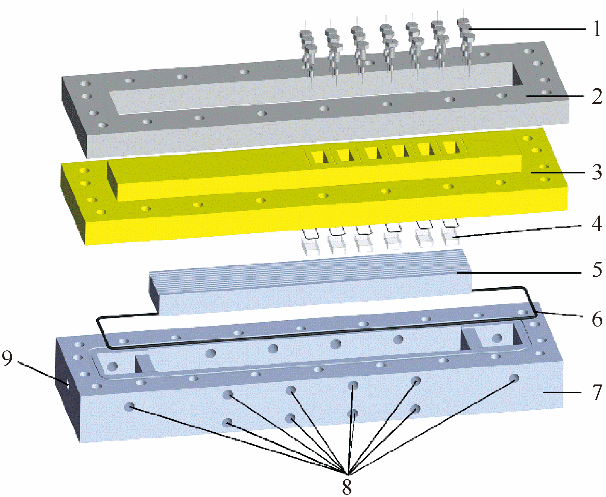 1
2
3
4
5
6
9
7
8