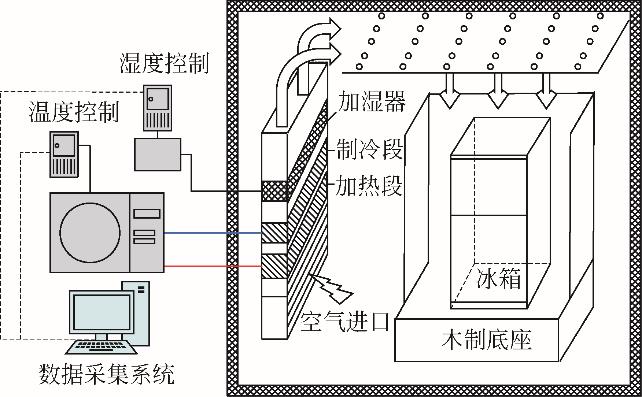 湿度控制

温度控制

加湿器

制冷段

加热段

冰箱

空气进口

木制底座

数据采集系统