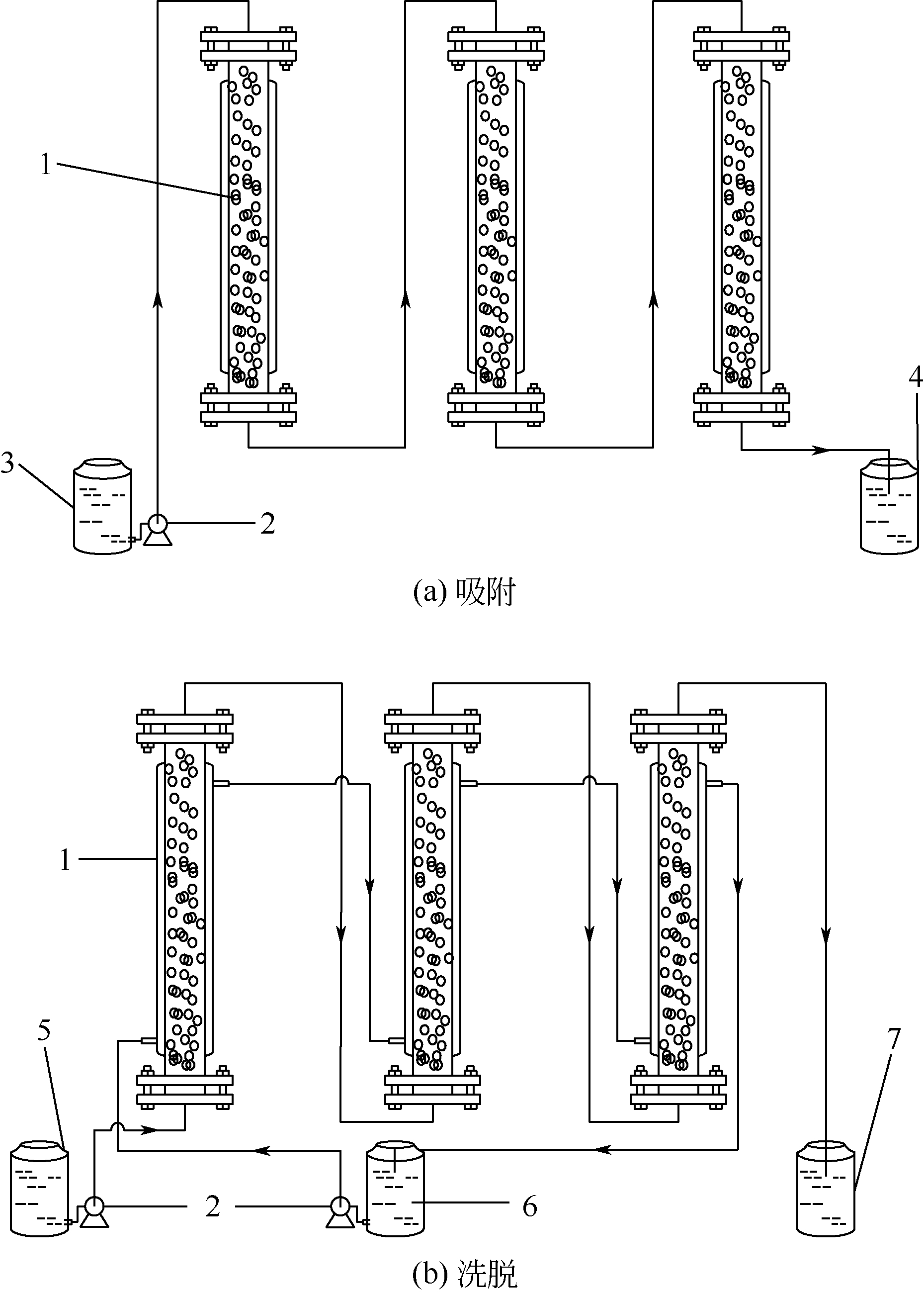 1

4

3

2

(a) 吸附

1

5

7

2

6

(b) 洗脱