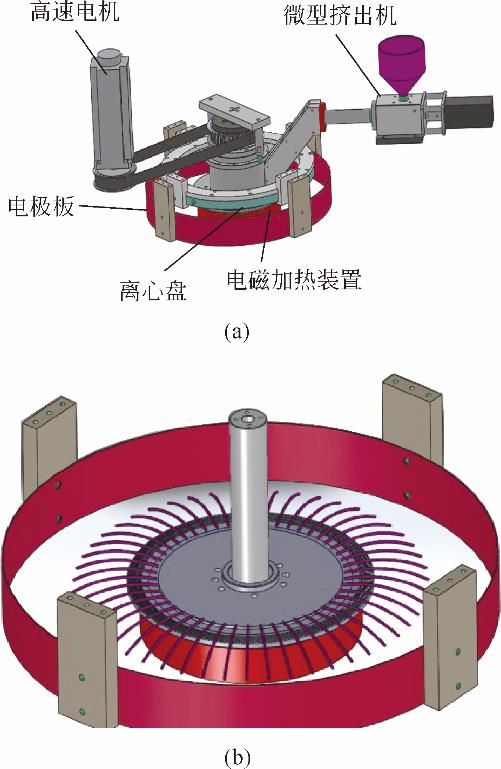 高速电机

微型挤出机

电极板

离心盘

电磁加热装置

(a)

(b)