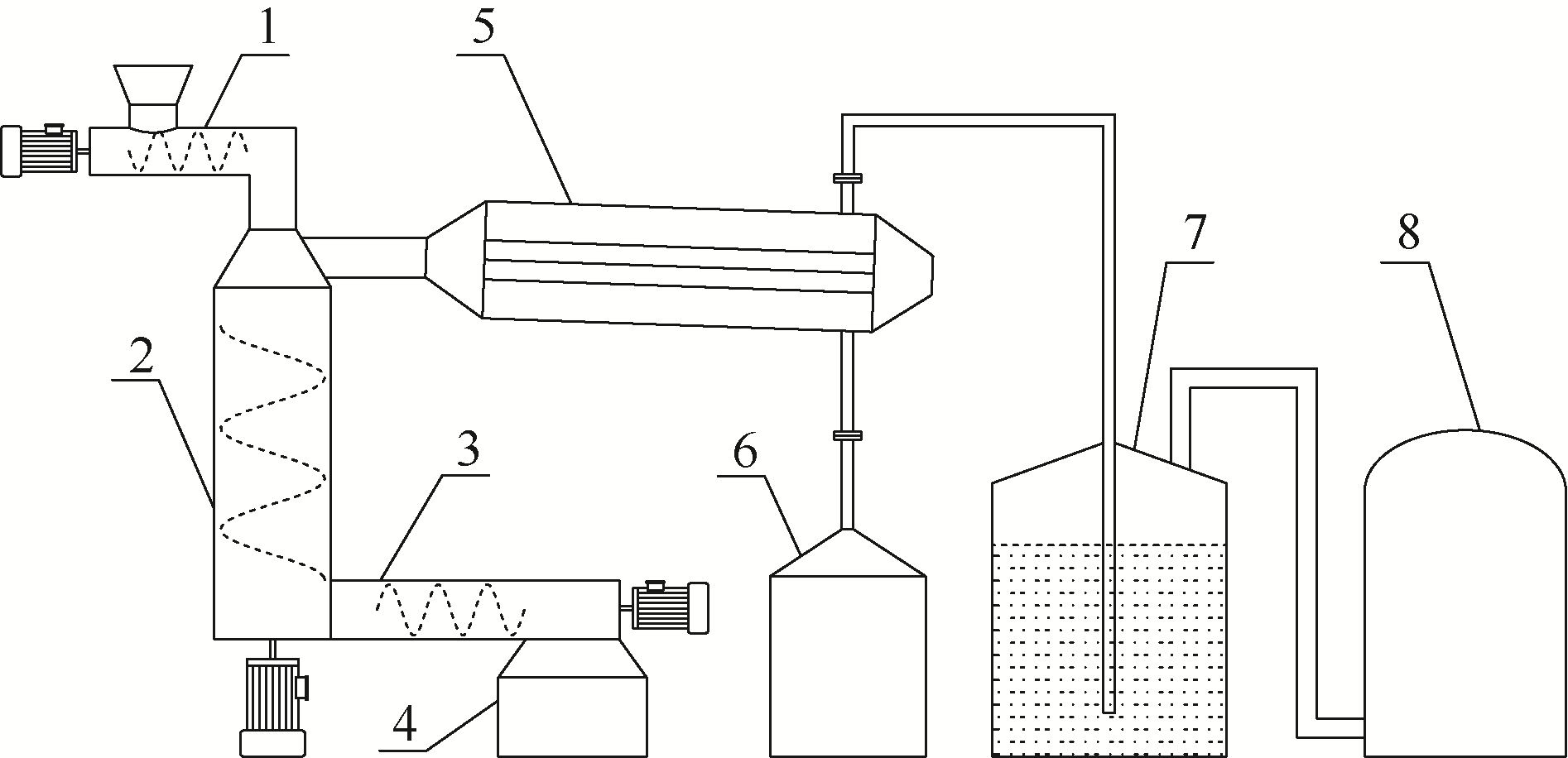 1
5
2
3
6
7
8
4