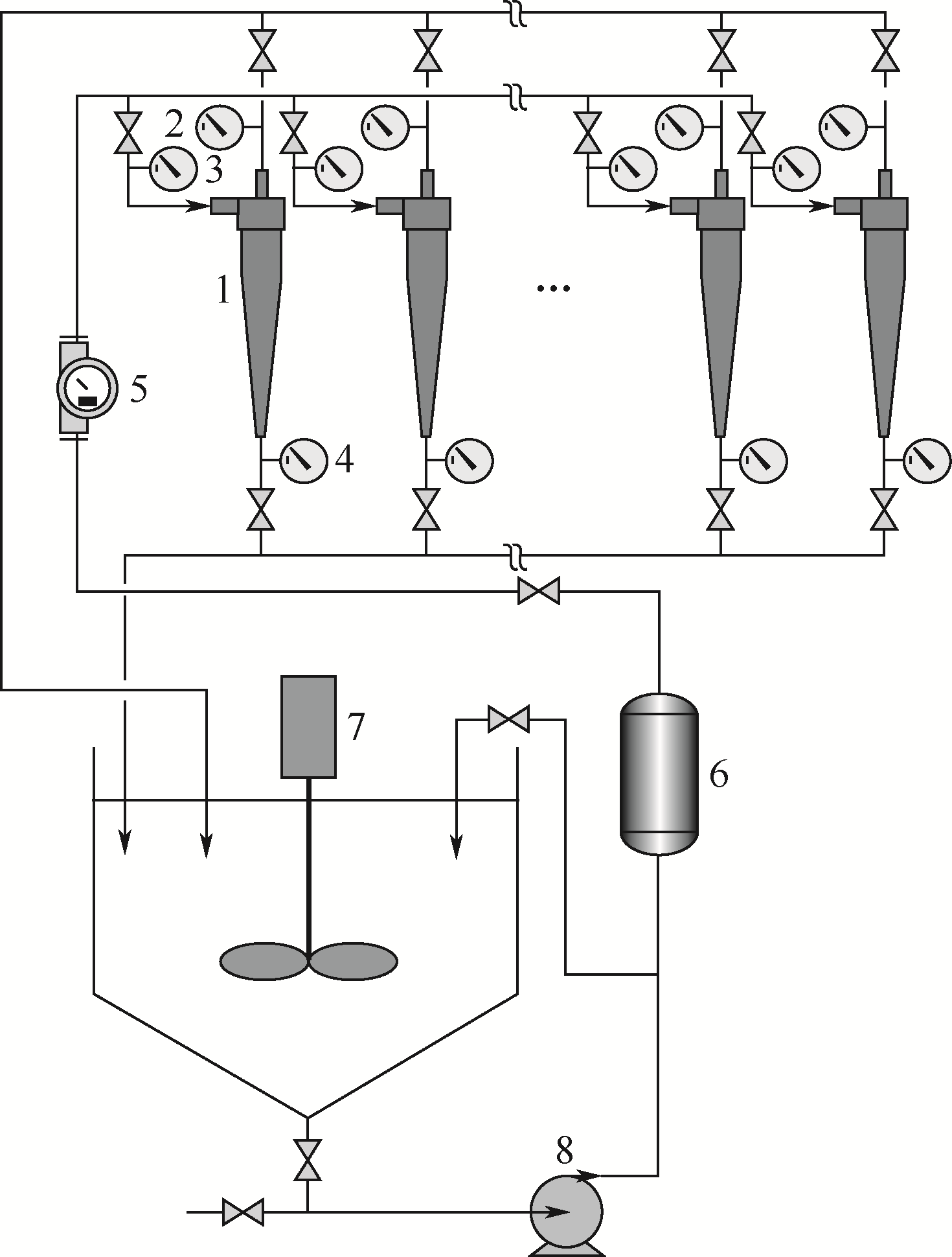 2
3
1
...
5
4
7
6
8