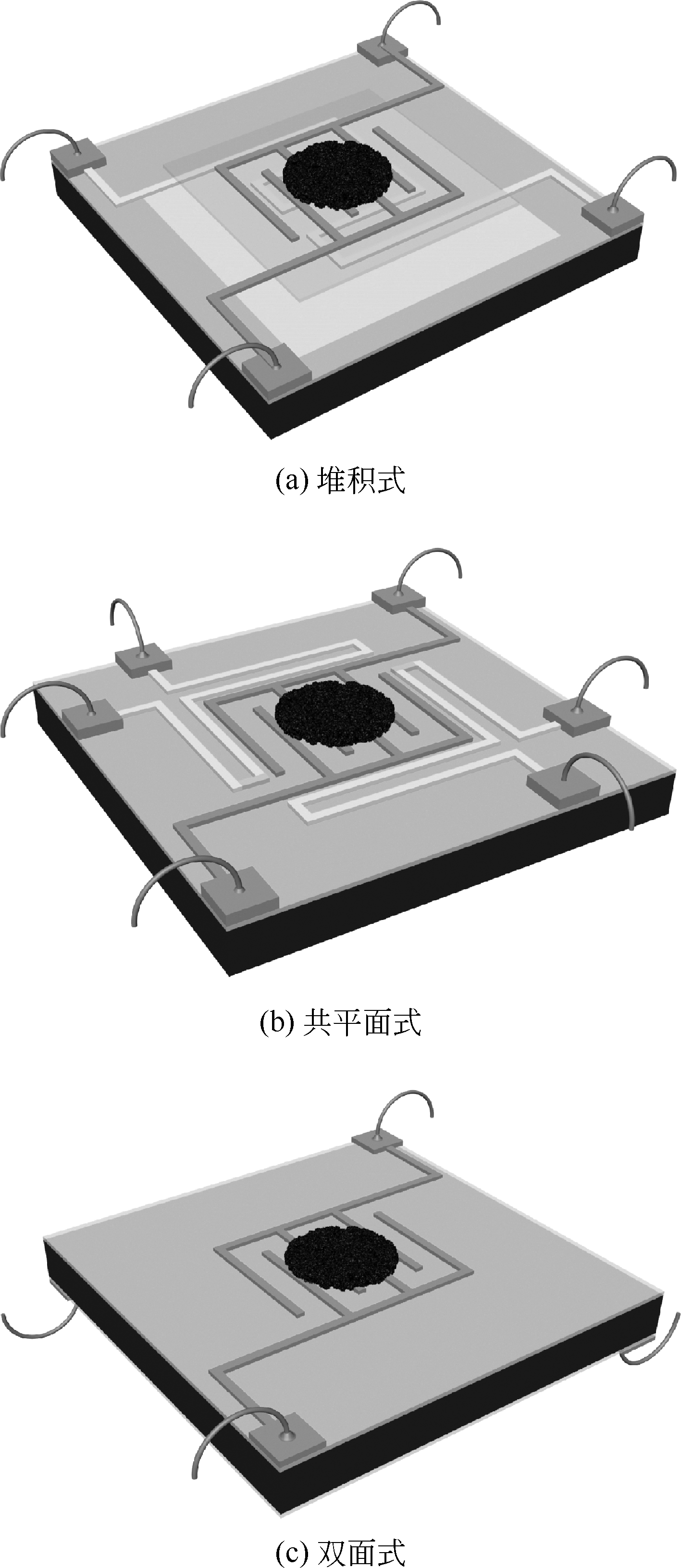 (a) 堆积式

(b) 共平面式

(c) 双面式