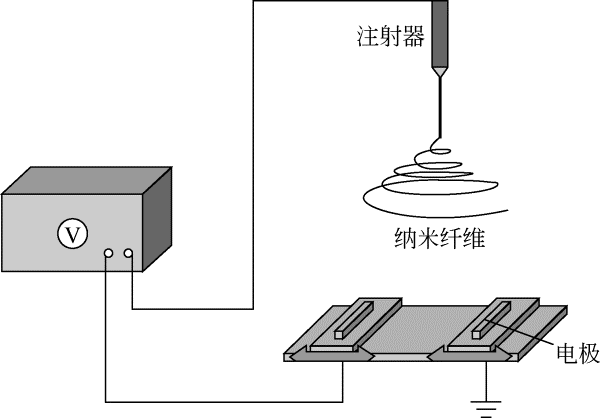 注射器

V

纳米纤维

电极