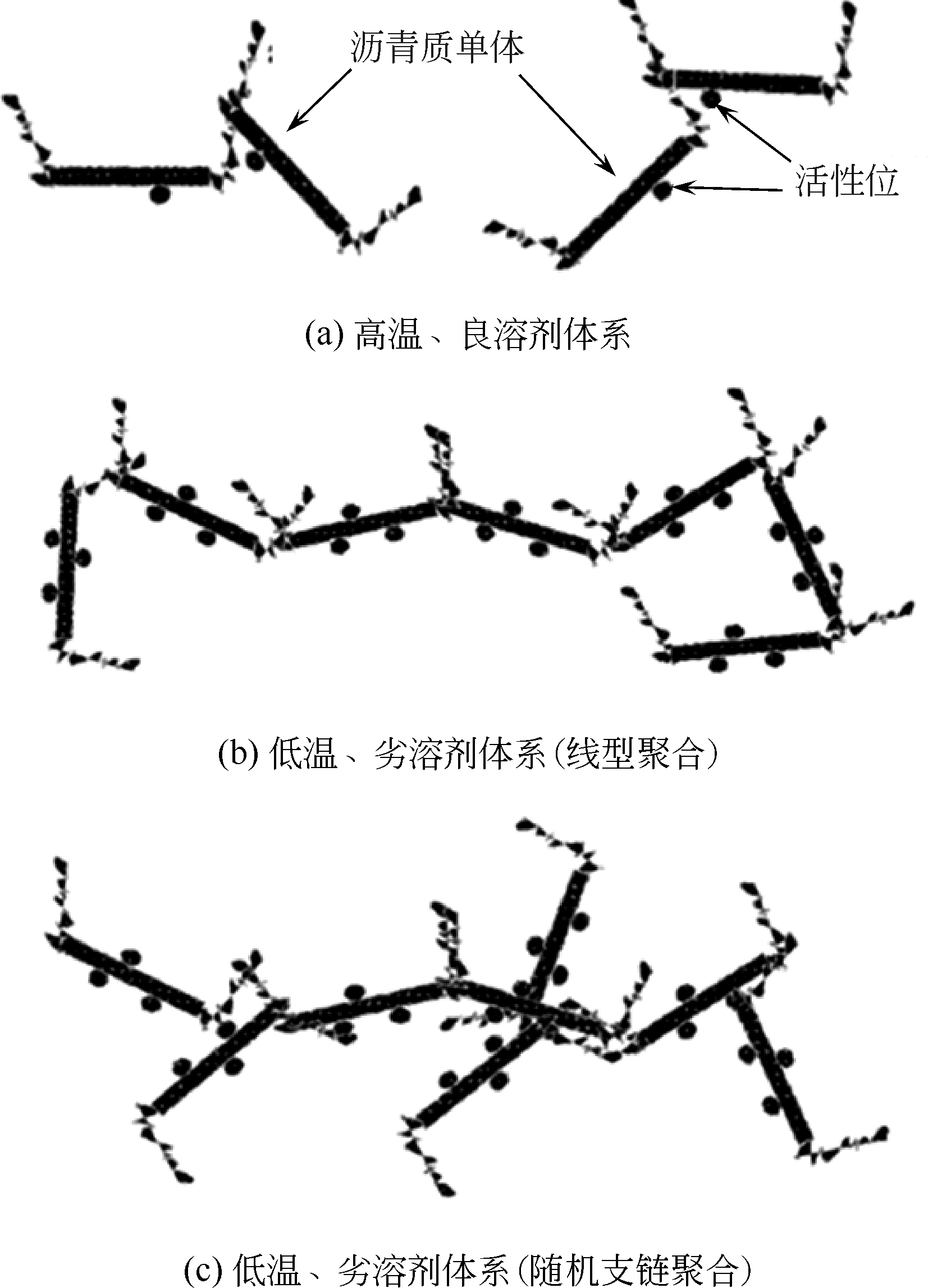 沥青质单体

活性位

(a) 高温、良溶剂体系

(b) 低温、劣溶剂体系（线型聚合）

(c) 低温、劣溶剂体系（随机支链聚合）