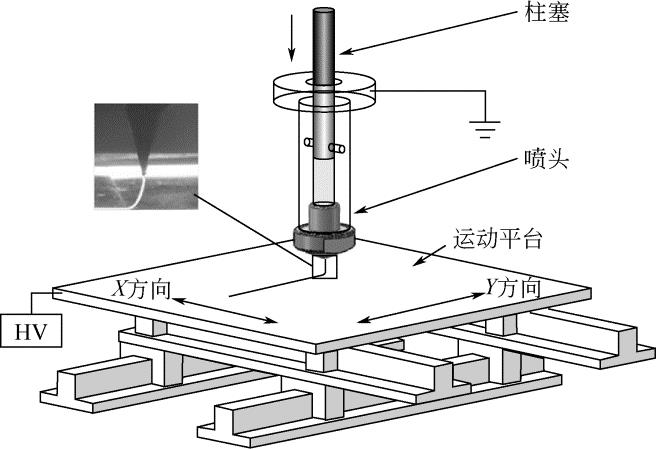 柱塞

喷头

运动平台

$X$方向

$Y$方向

HV