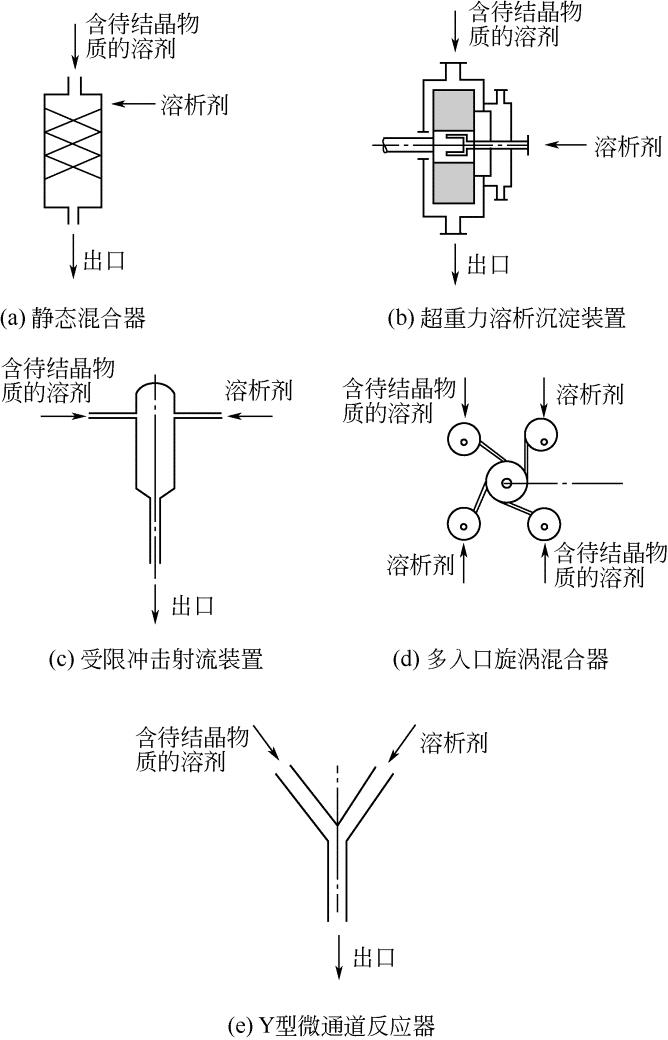 含待结晶物质的溶剂
溶析剂
出口
(a) 静态混合器

含待结晶物质的溶剂
溶析剂
出口
(b) 超重力溶析沉淀装置

含待结晶物质的溶剂
溶析剂
出口
(c) 受限冲击射流装置

含待结晶物质的溶剂
溶析剂
溶析剂
含待结晶物质的溶剂
(d) 多入口旋涡混合器

含待结晶物质的溶剂
溶析剂
出口
(e) Y型微通道反应器